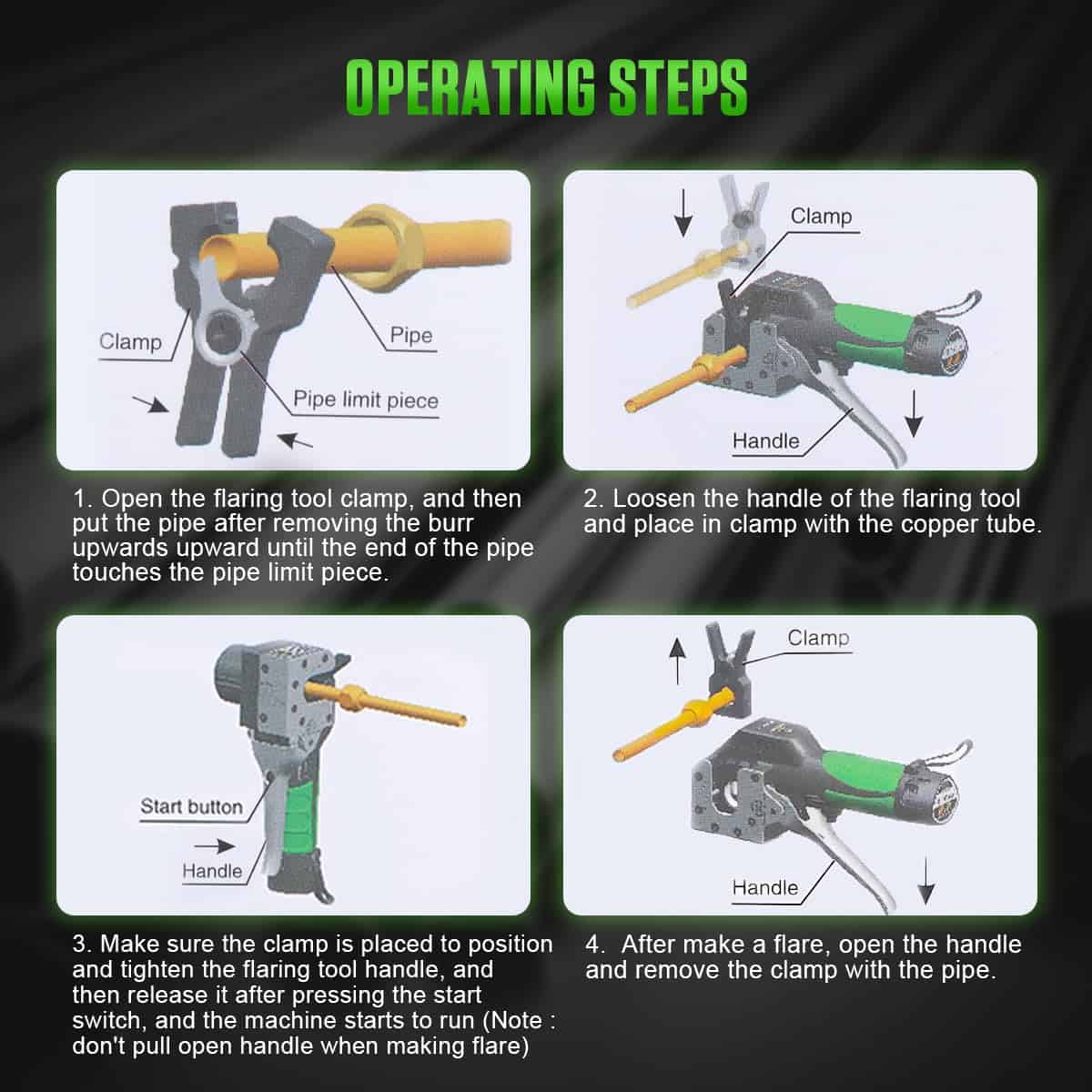 OPERATING STEPS

Clamp
Pipe
Pipe limit piece

1. Open the flaring tool clamp, and then put the pipe after removing the burr upwards upward until the end of the pipe touches the pipe limit piece.

Clamp
Handle

2. Loosen the handle of the flaring tool and place in clamp with the copper tube.

Start button
Handle

3. Make sure the clamp is placed to position and tighten the flaring tool handle, and then release it after pressing the start switch, and the machine starts to run (Note : don't pull open handle when making flare)

Clamp
Handle

4. After make a flare, open the handle and remove the clamp with the pipe.