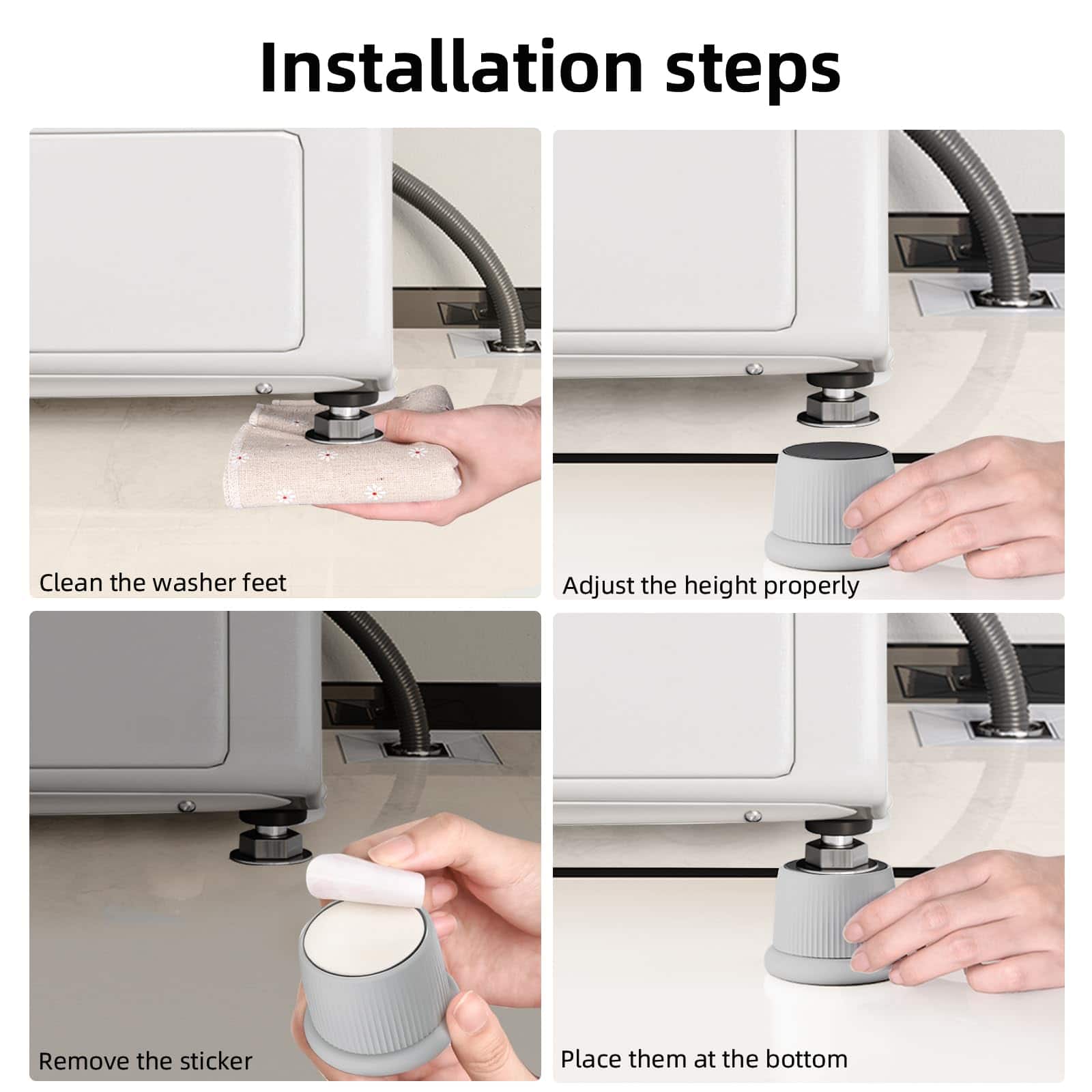 Installation steps

Clean the washer feet

Adjust the height properly

Remove the sticker

Place them at the bottom