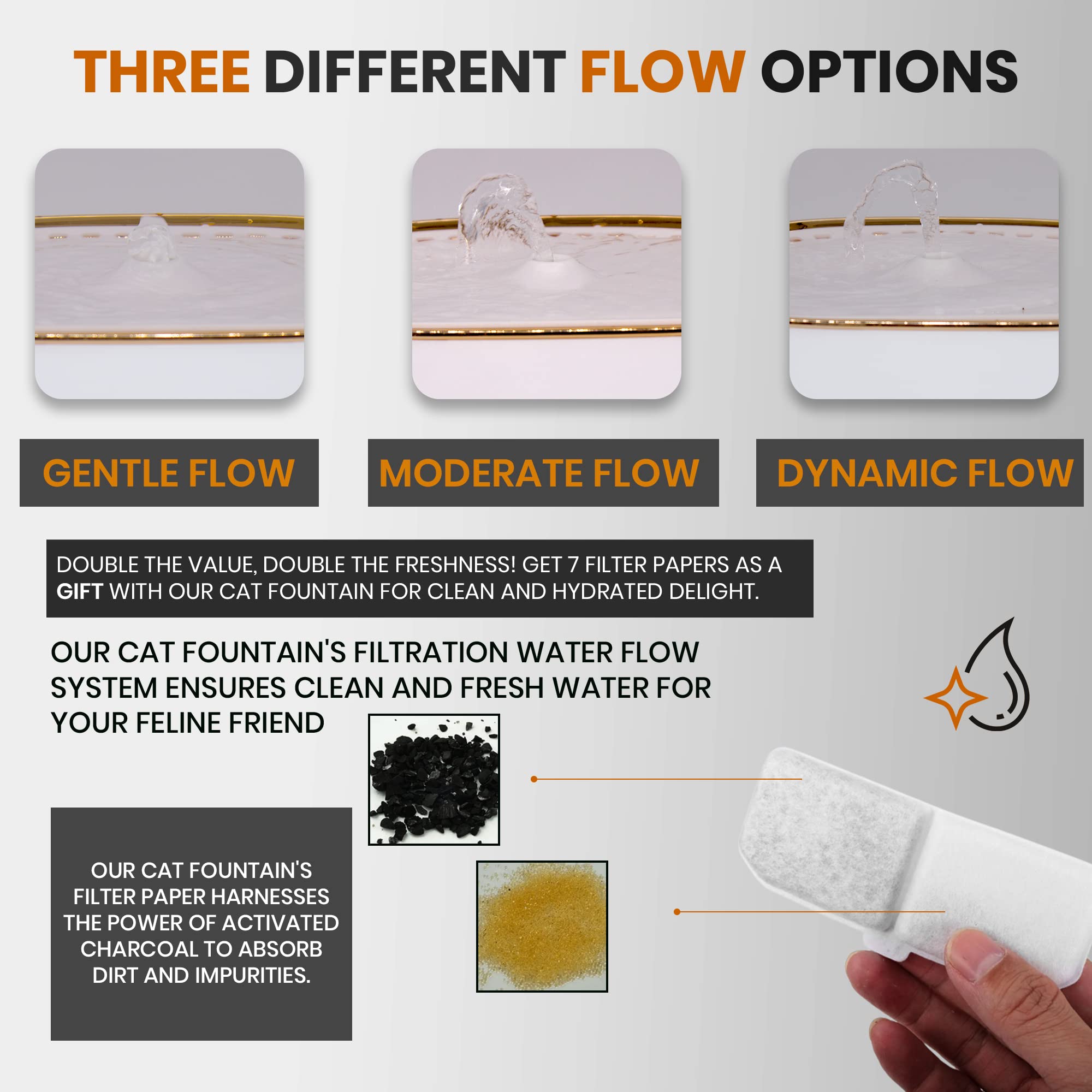 THREE DIFFERENT FLOW OPTIONS

GENTLE FLOW

MODERATE FLOW

DYNAMIC FLOW

DOUBLE THE VALUE, DOUBLE THE FRESHNESS! GET 7 FILTER PAPERS AS A GIFT WITH OUR CAT FOUNTAIN FOR CLEAN AND HYDRATED DELIGHT.

OUR CAT FOUNTAIN'S FILTRATION WATER FLOW SYSTEM ENSURES CLEAN AND FRESH WATER FOR YOUR FELINE FRIEND

OUR CAT FOUNTAIN'S FILTER PAPER HARNESSES THE POWER OF ACTIVATED CHARCOAL TO ABSORB DIRT AND IMPURITIES.