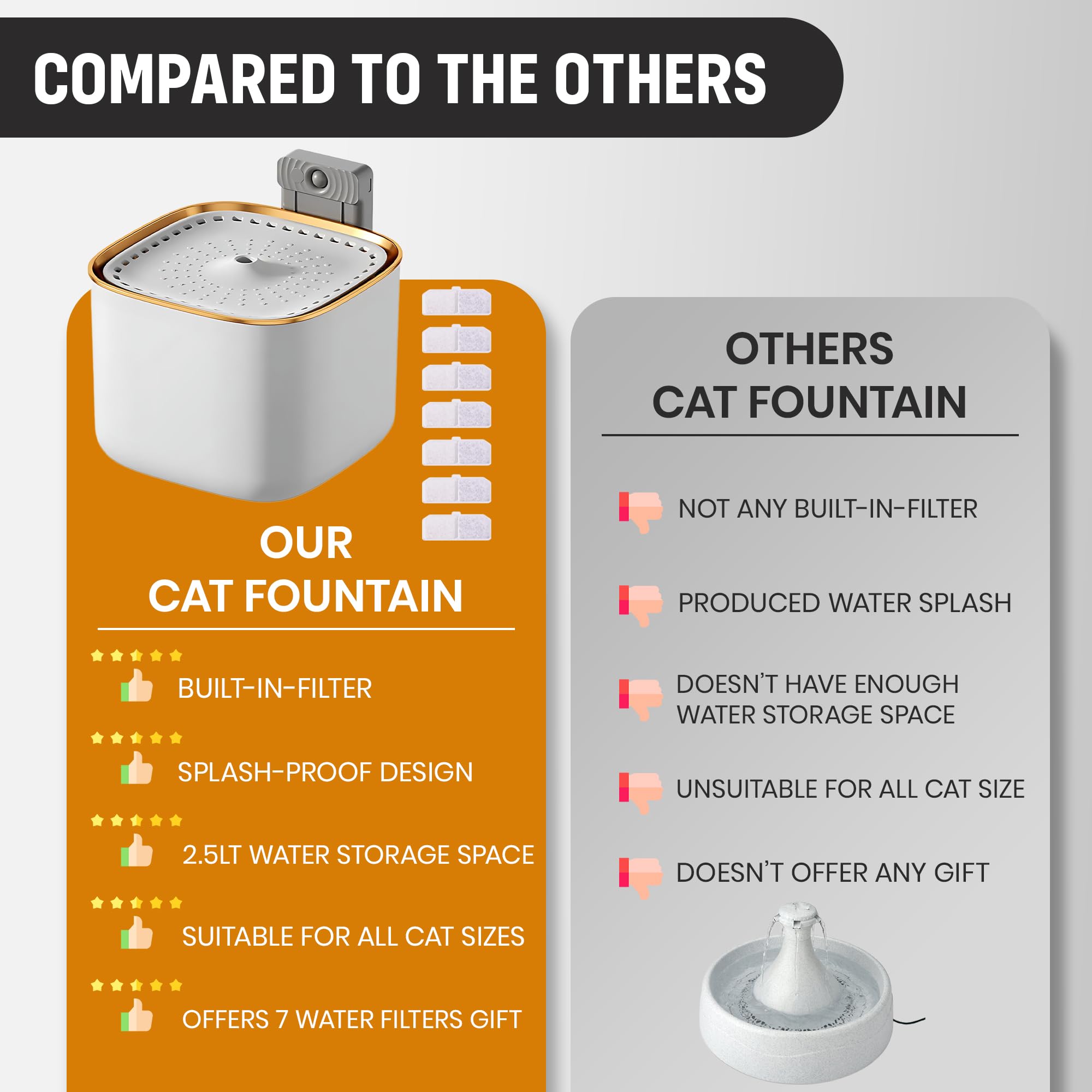 COMPARED TO THE OTHERS

OUR
CAT FOUNTAIN

BUILT-IN-FILTER

SPLASH-PROOF DESIGN

2.5LT WATER STORAGE SPACE

SUITABLE FOR ALL CAT SIZES

OFFERS 7 WATER FILTERS GIFT

OTHERS
CAT FOUNTAIN

NOT ANY BUILT-IN-FILTER

PRODUCED WATER SPLASH

DOESN'T HAVE ENOUGH WATER STORAGE SPACE

UNSUITABLE FOR ALL CAT SIZE

DOESN'T OFFER ANY GIFT