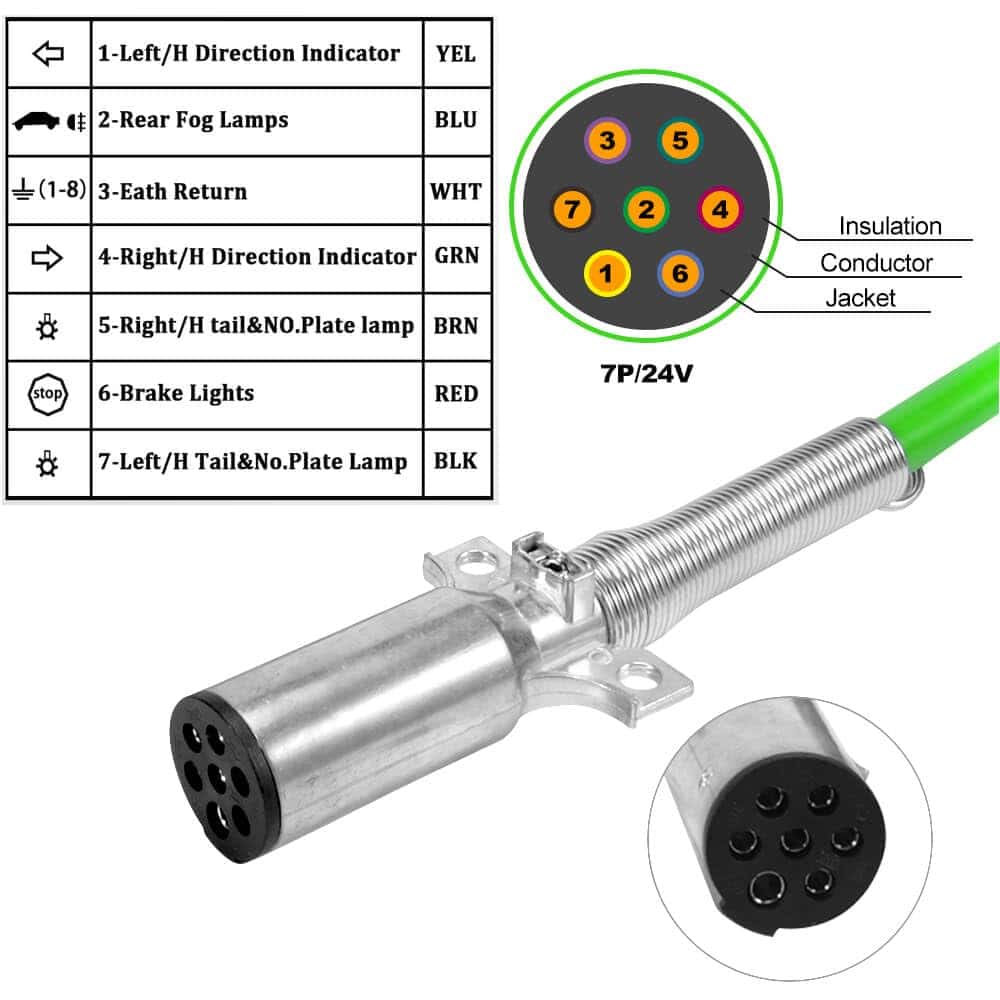 | | | |
|---|---|---|
| | 1-Left/H Direction Indicator | YEL |
| | 2-Rear Fog Lamps | BLU |
| (1-8) | 3-Eath Return | WHT |
| | 4-Right/H Direction Indicator | GRN |
| | 5-Right/H tail&NO.Plate lamp | BRN |
| stop | 6-Brake Lights | RED |
| | 7-Left/H Tail&No.Plate Lamp | BLK |

3 5
7 2 4
1 6

Insulation
Conductor
Jacket

7P/24V