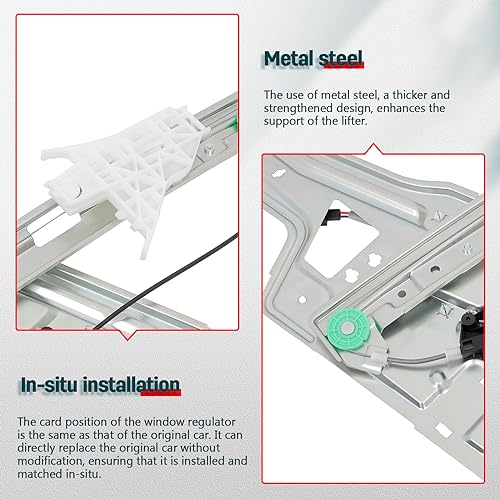 Metal steel

The use of metal steel, a thicker and strengthened design, enhances the support of the lifter.

In-situ installation

The card position of the window regulator is the same as that of the original car. It can directly replace the original car without modification, ensuring that it is installed and matched in-situ.