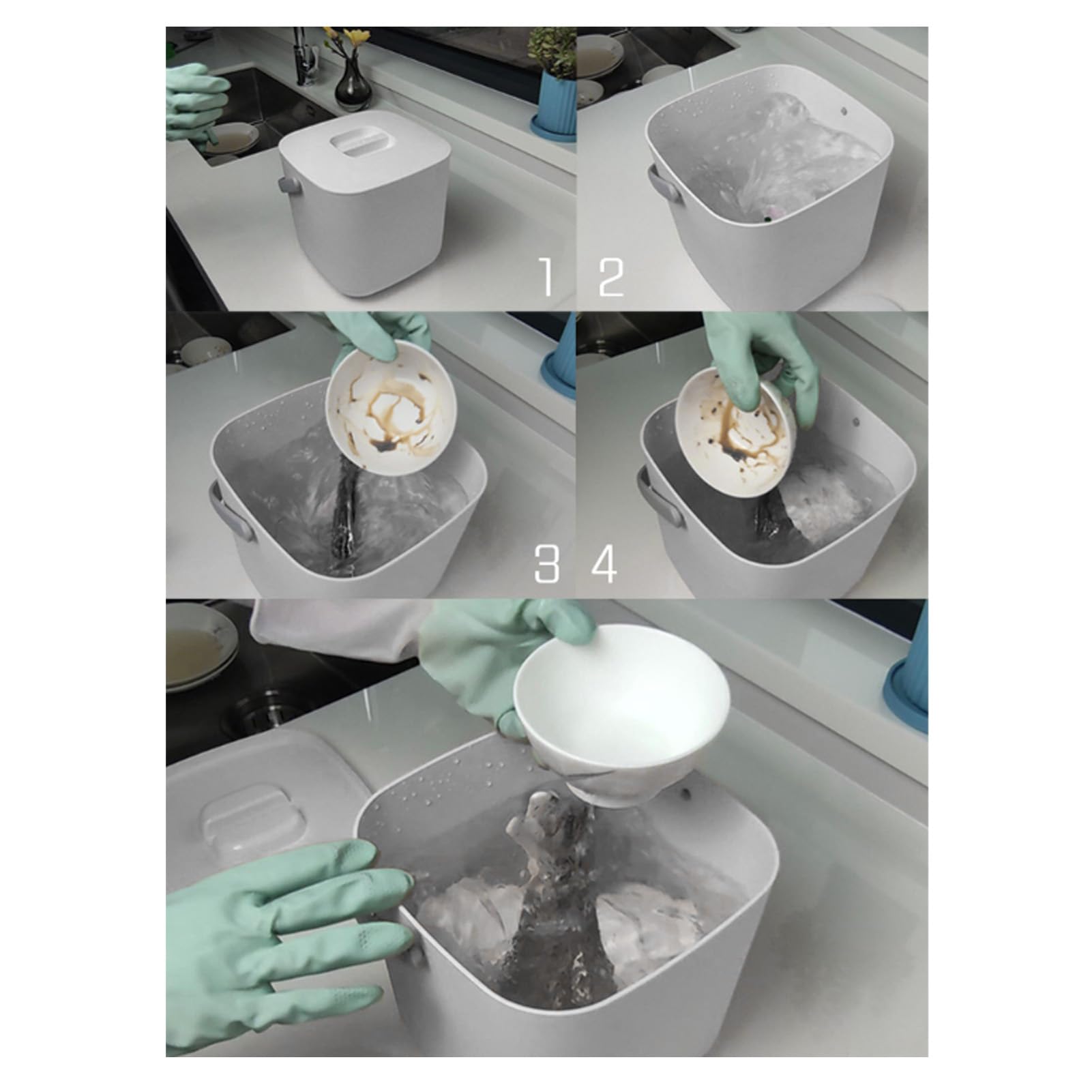 1 2

3 4