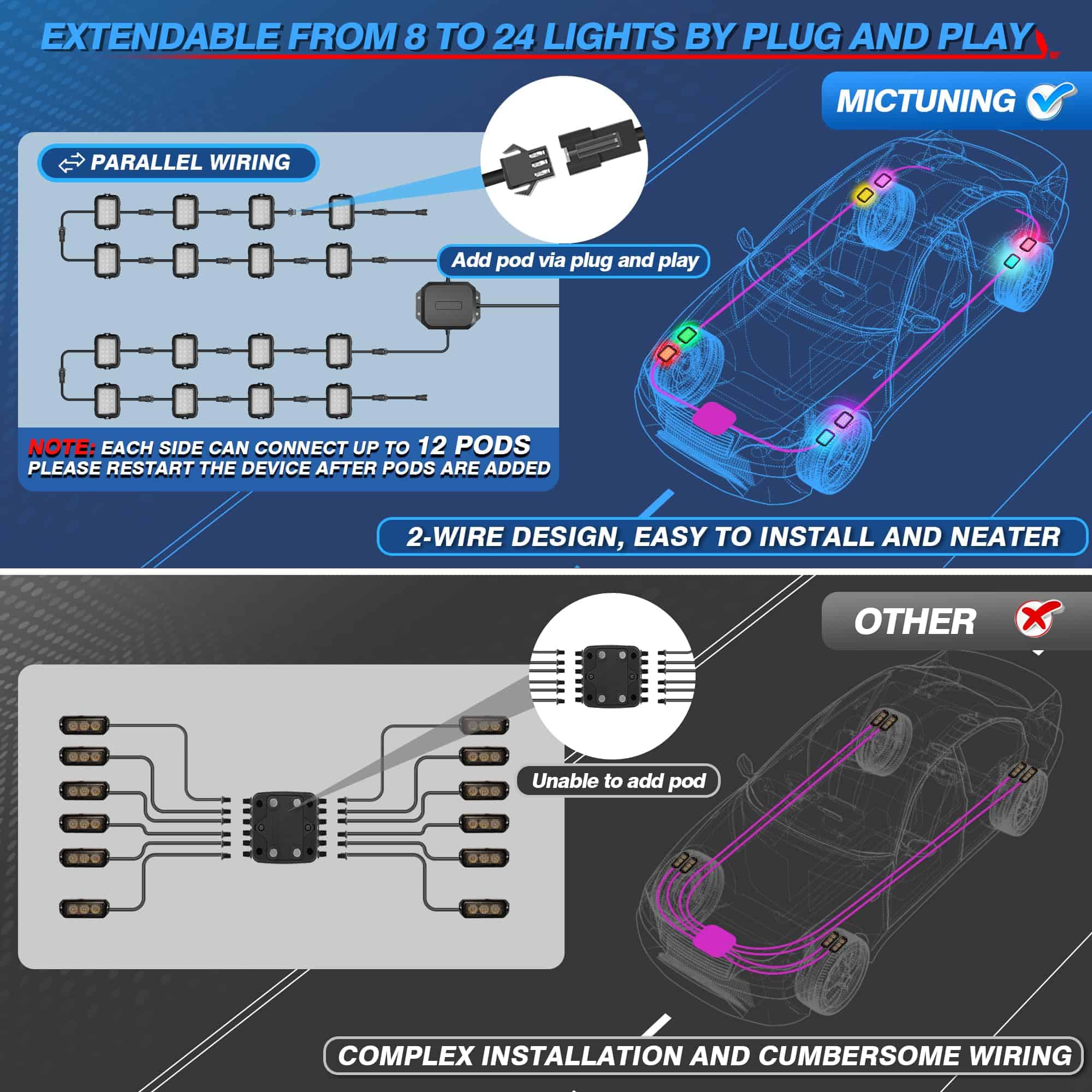 EXTENDABLE FROM 8 TO 24 LIGHTS BY PLUG AND PLAY

MICTUNING

PARALLEL WIRING

Add pod via plug and play

NOTE: EACH SIDE CAN CONNECT UP TO 12 PODS
PLEASE RESTART THE DEVICE AFTER PODS ARE ADDED

2-WIRE DESIGN, EASY TO INSTALL AND NEATER

OTHER

Unable to add pod

COMPLEX INSTALLATION AND CUMBERSOME WIRING