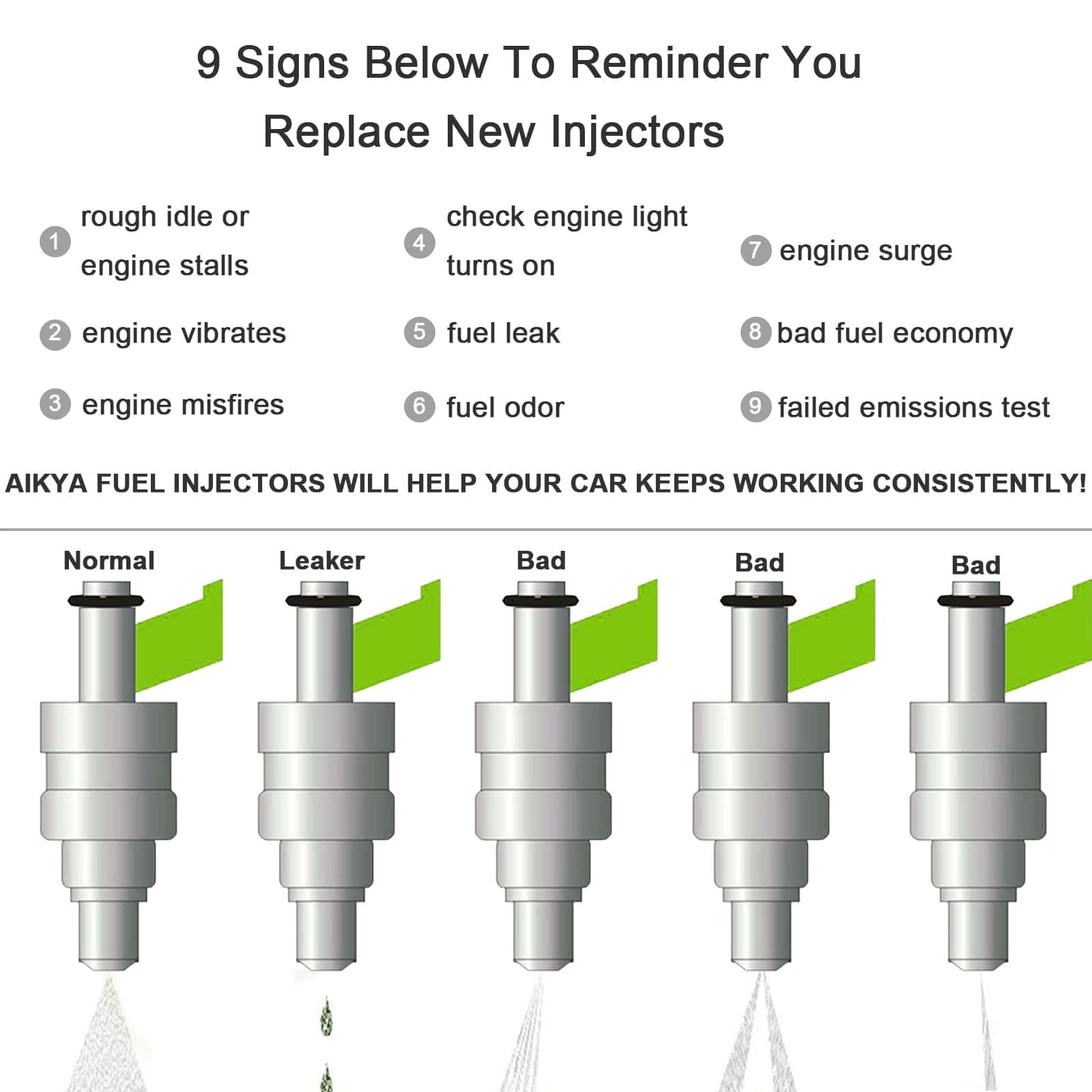 9 Signs Below To Reminder You Replace New Injectors

1 rough idle or engine stalls

2 engine vibrates

3 engine misfires

4 check engine light turns on

5 fuel leak

6 fuel odor

7 engine surge

8 bad fuel economy

9 failed emissions test

AIKYA FUEL INJECTORS WILL HELP YOUR CAR KEEPS WORKING CONSISTENTLY!

Normal

Leaker

Bad

Bad

Bad