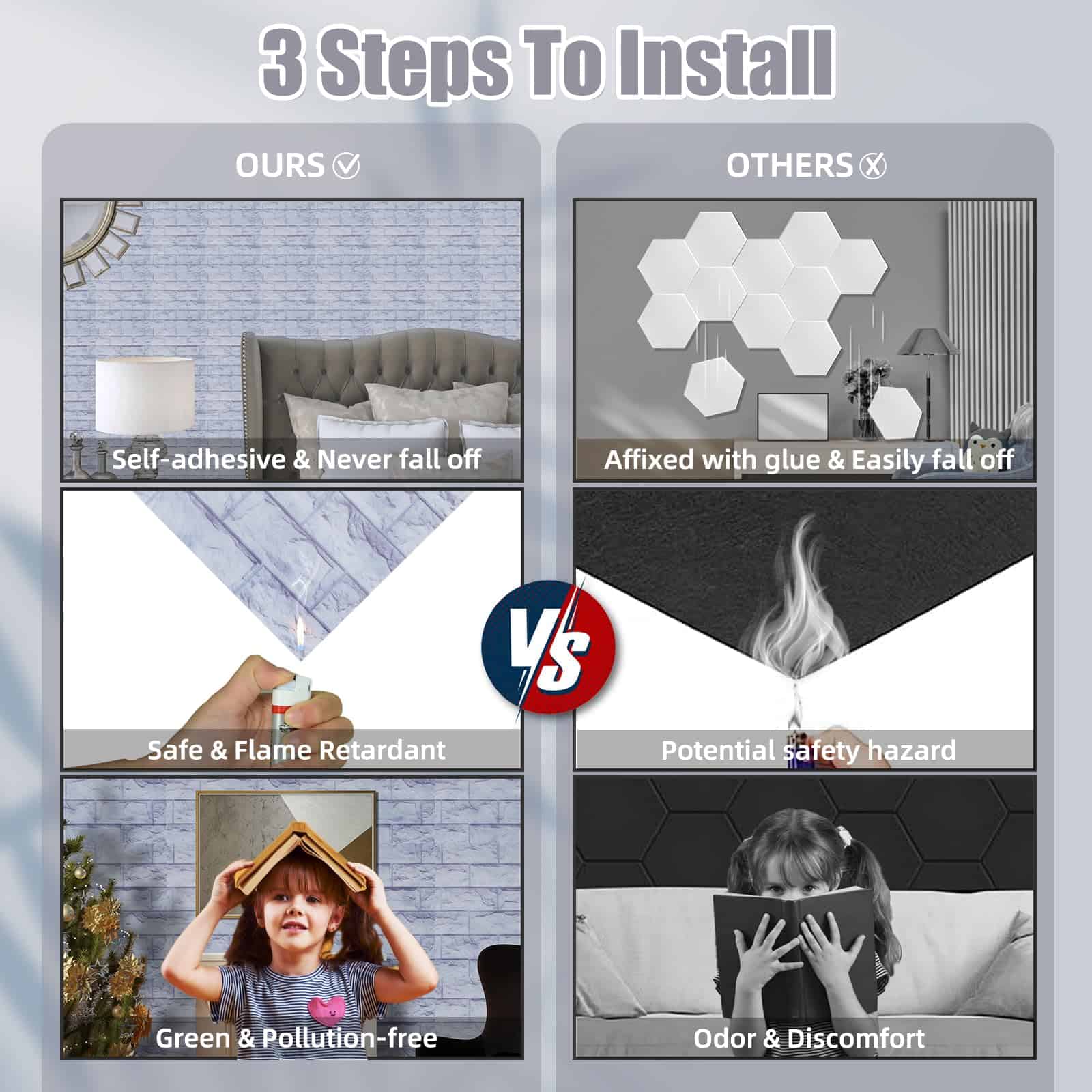 3 Steps To Install

OURS

Self-adhesive & Never fall off

Safe & Flame Retardant

Green & Pollution-free

VS

OTHERS

Affixed with glue & Easily fall off

Potential safety hazard

Odor & Discomfort