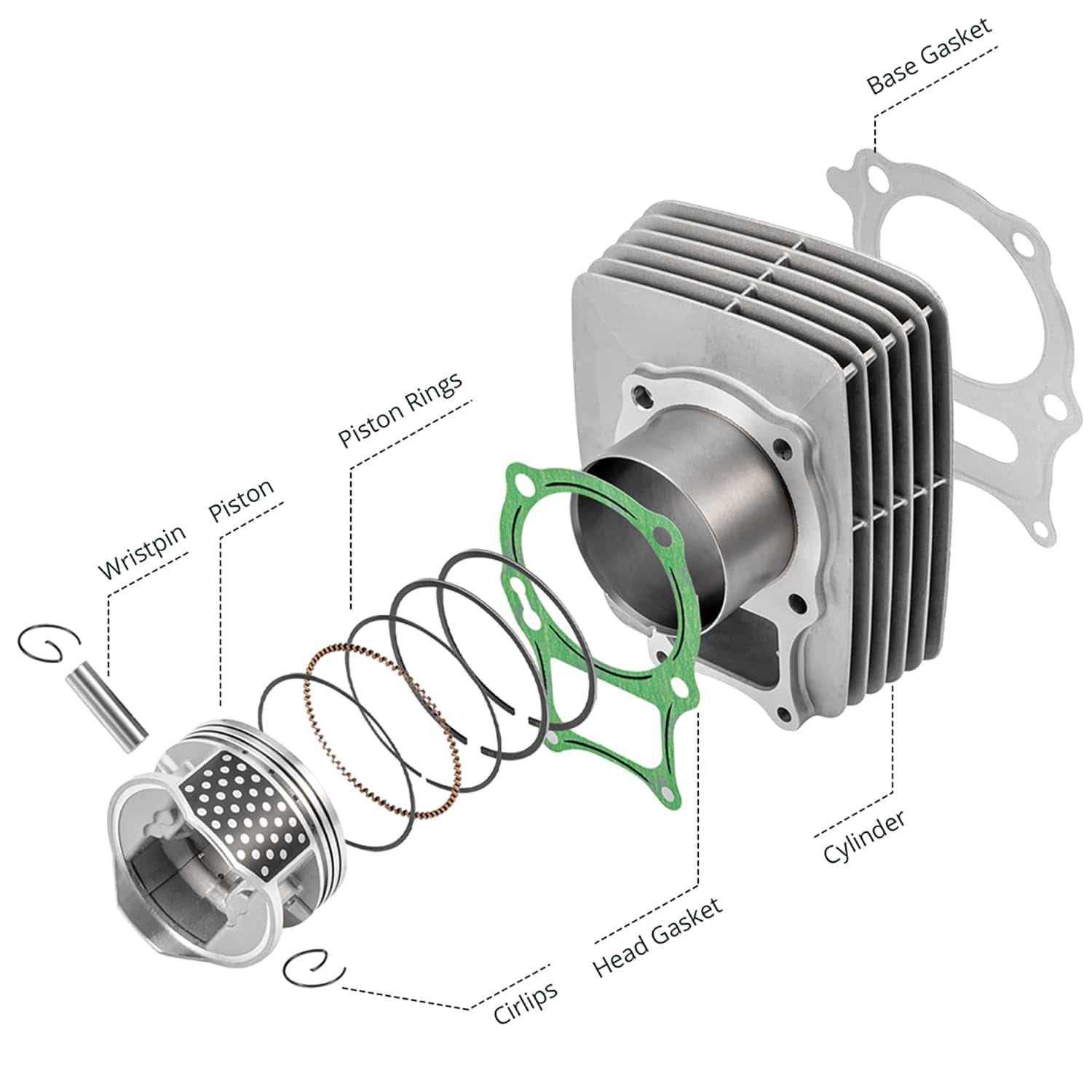 Base Gasket

Piston Rings

Piston

Wristpin

Cylinder

Head Gasket

Cirlips