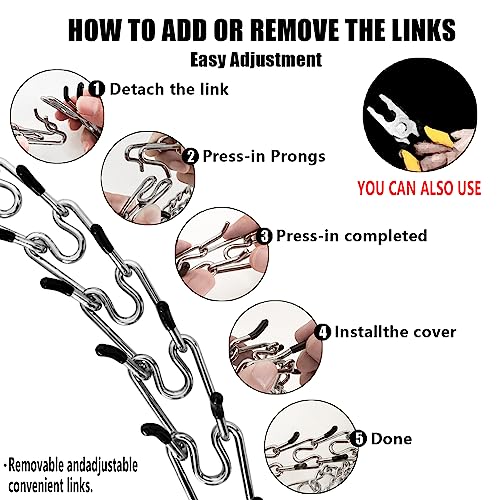 HOW TO ADD OR REMOVE THE LINKS

Easy Adjustment

1 Detach the link

2 Press-in Prongs

3 Press-in completed

4 Installthe cover

5 Done

YOU CAN ALSO USE

·Removable andadjustable convenient links.