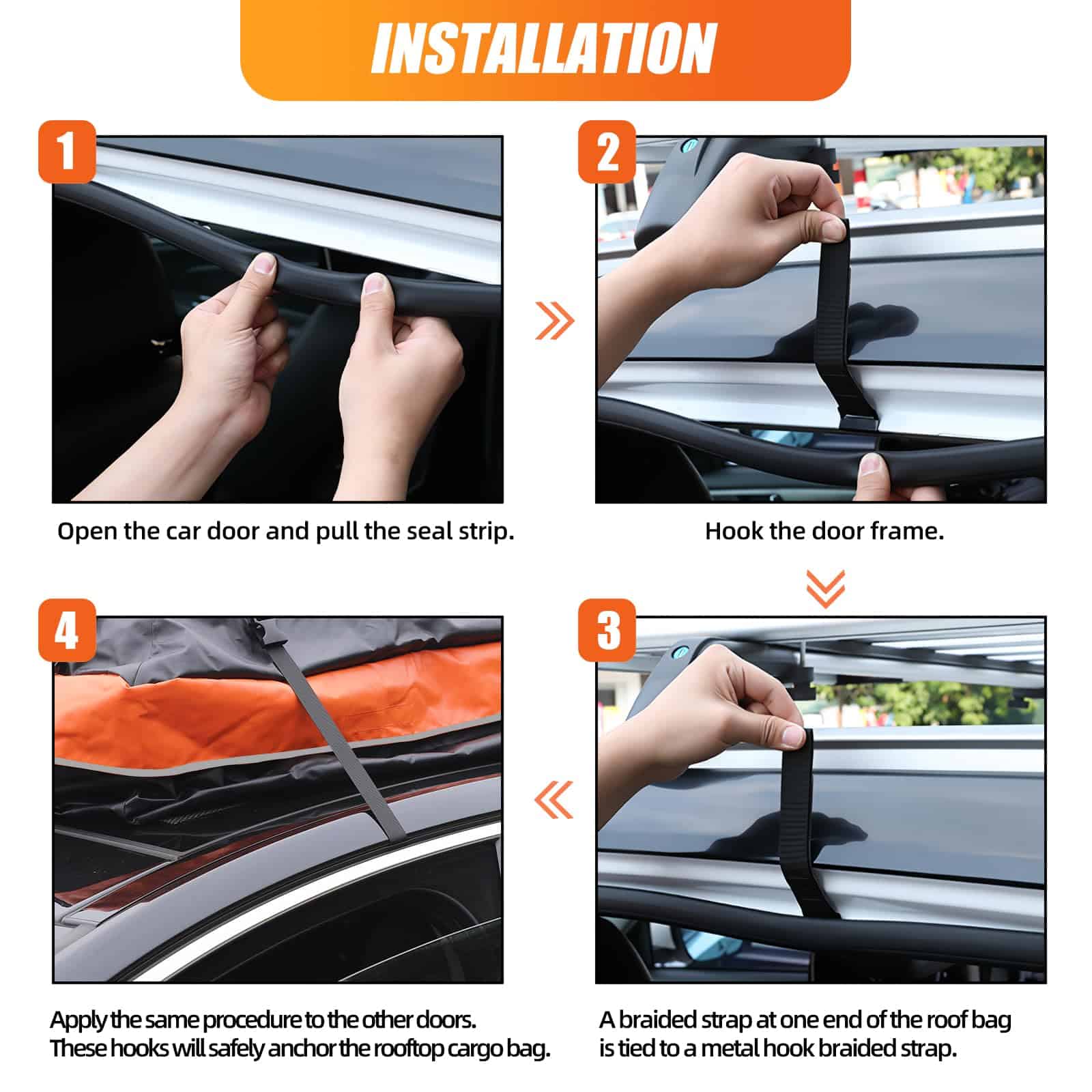 INSTALLATION

1

Open the car door and pull the seal strip.

2

Hook the door frame.

3

A braided strap at one end of the roof bag is tied to a metal hook braided strap.

4

Apply the same procedure to the other doors. These hooks will safely anchor the rooftop cargo bag.