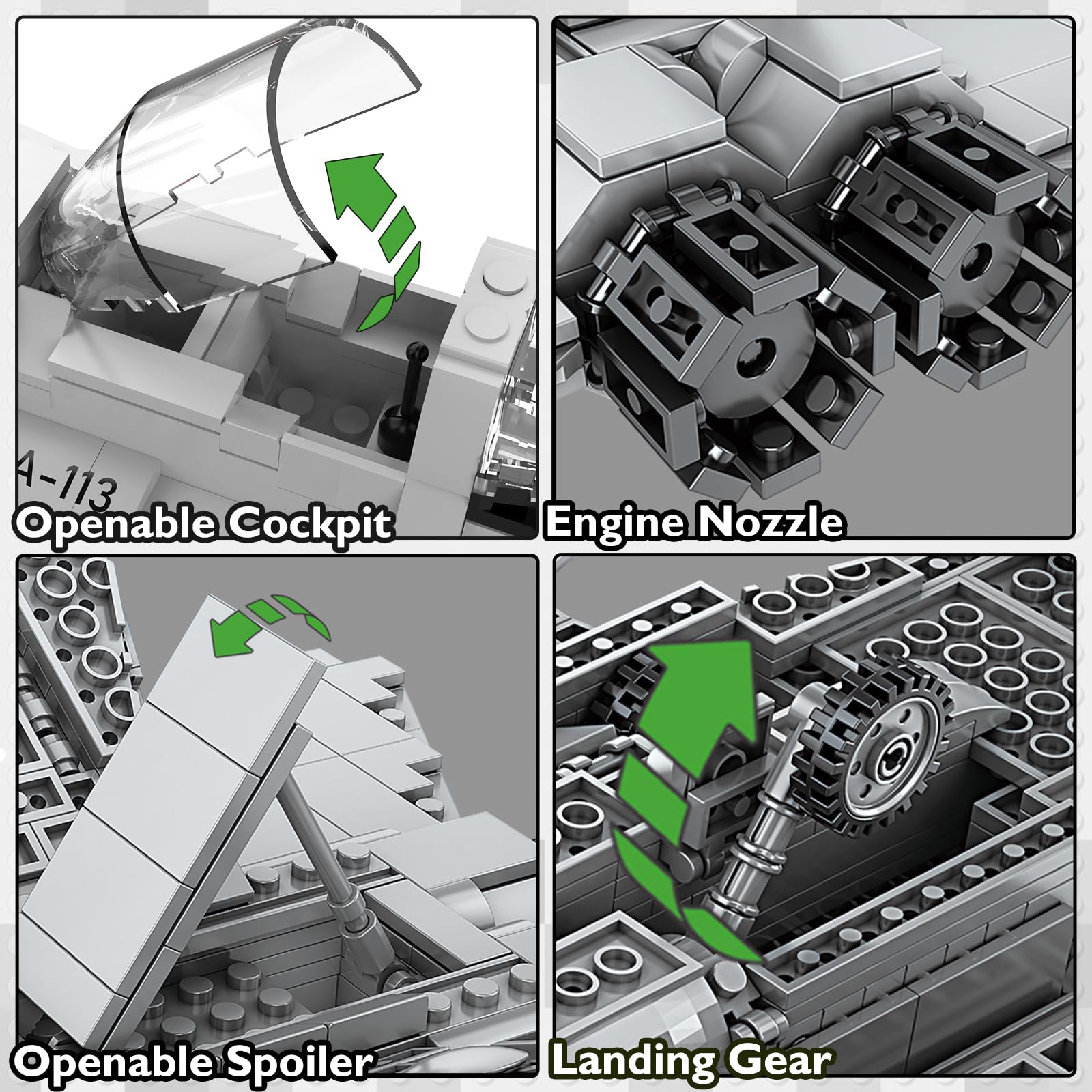 A-113
Openable Cockpit

Engine Nozzle

Openable Spoiler

Landing Gear