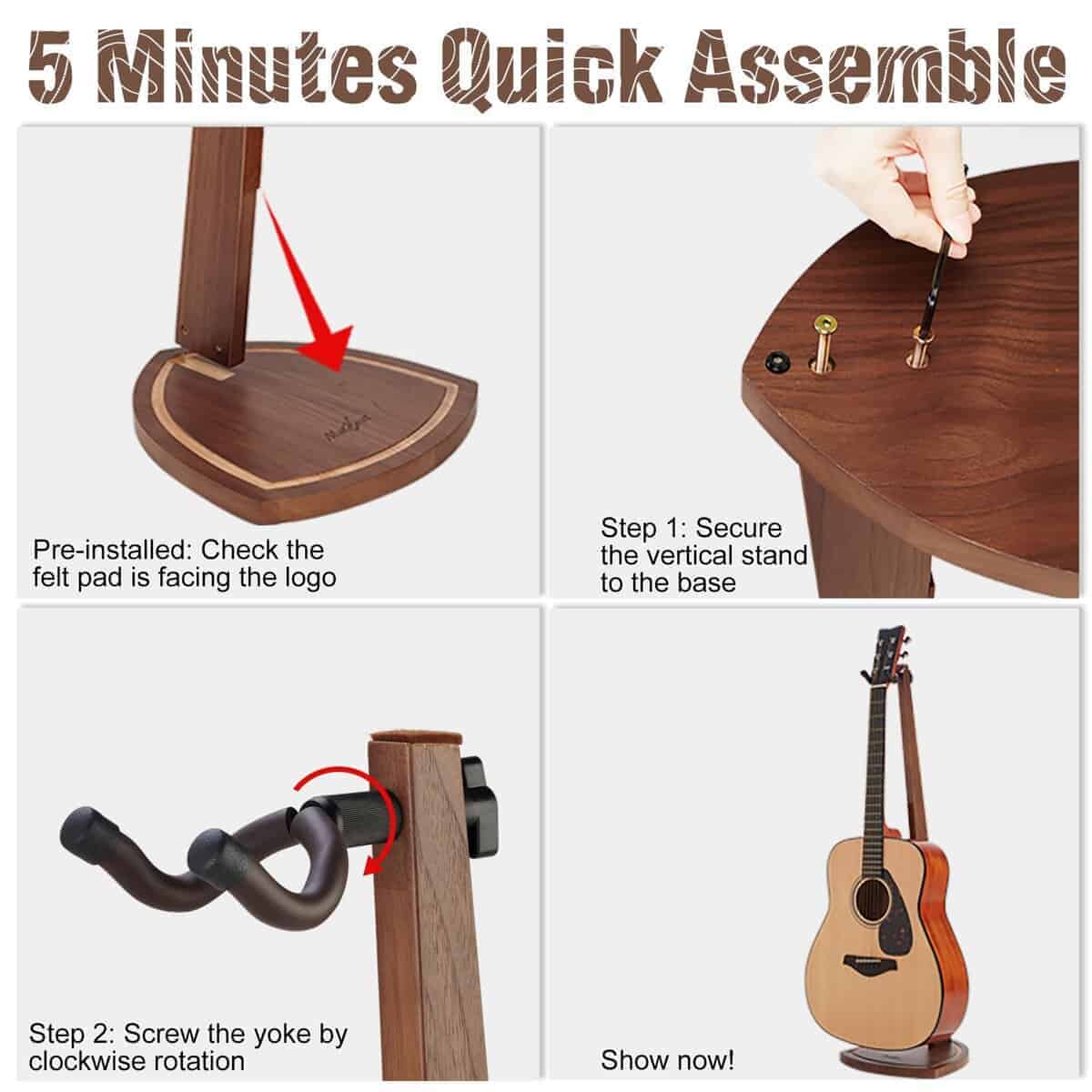 5 Minutes Quick Assemble

Pre-installed: Check the felt pad is facing the logo

Step 1: Secure the vertical stand to the base

Step 2: Screw the yoke by clockwise rotation

Show now!