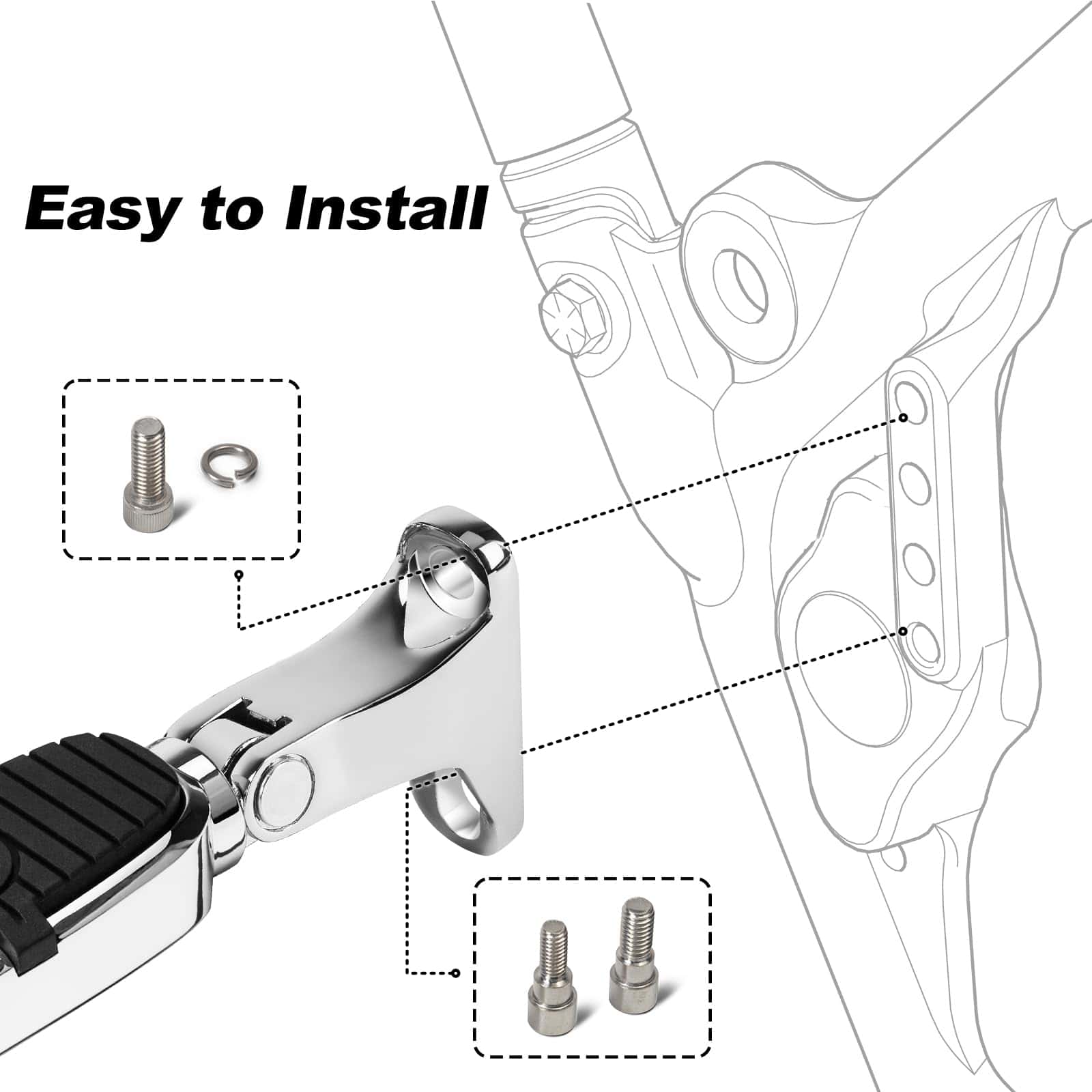 Easy to Install