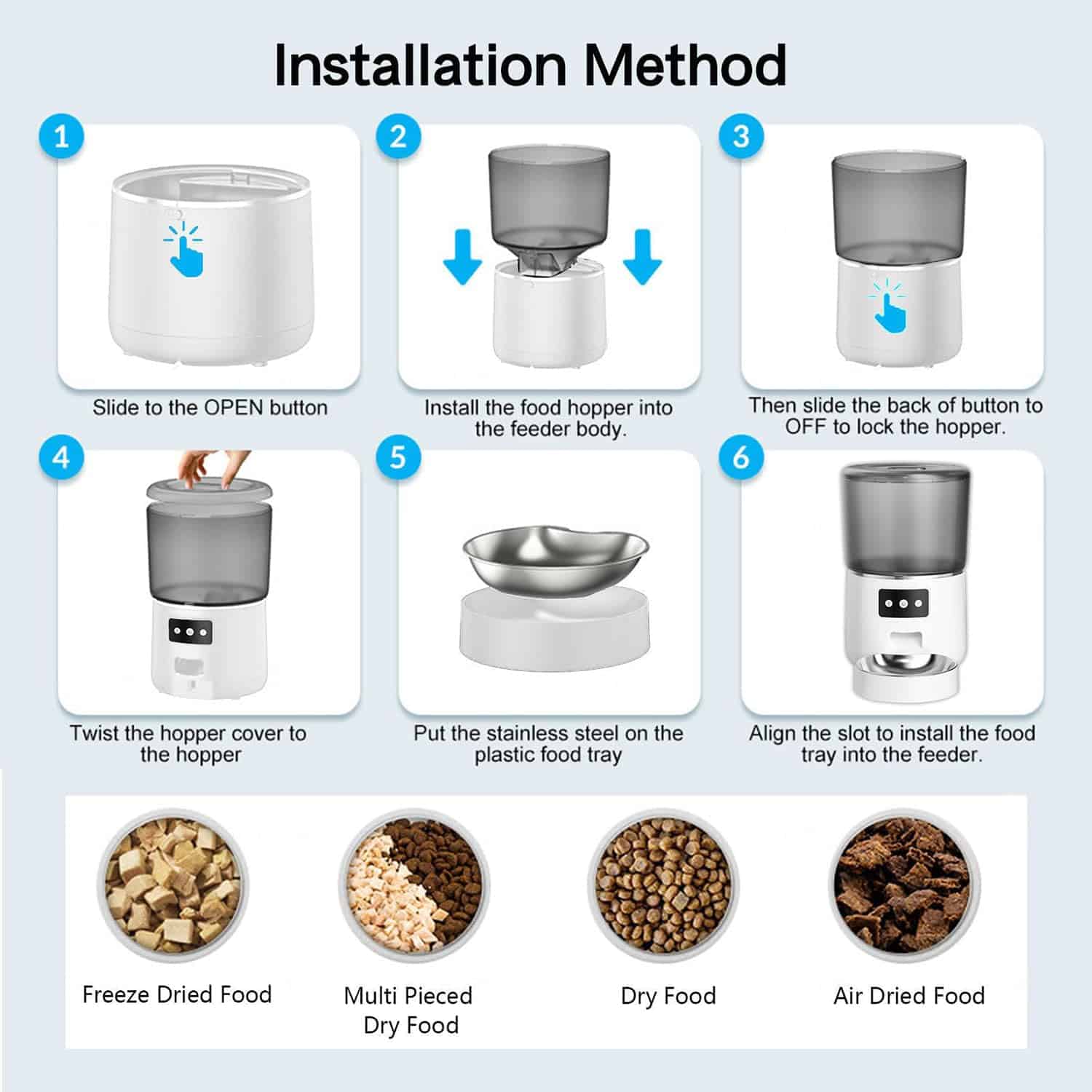 Installation Method

1

Slide to the OPEN button

2

Install the food hopper into the feeder body.

3

Then slide the back of button to OFF to lock the hopper.

4

Twist the hopper cover to the hopper

5

Put the stainless steel on the plastic food tray

6

Align the slot to install the food tray into the feeder.

Freeze Dried Food

Multi Pieced Dry Food

Dry Food

Air Dried Food