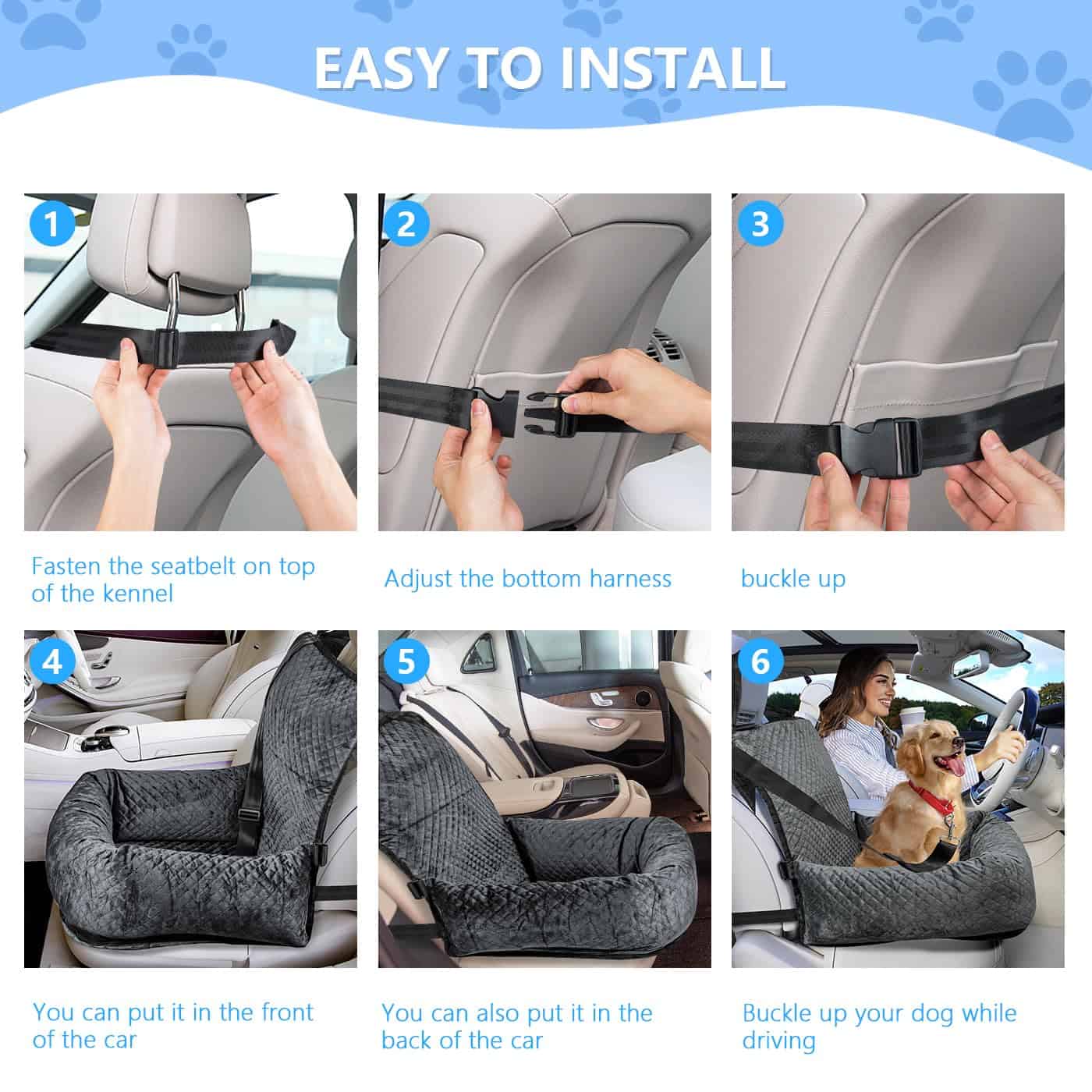 EASY TO INSTALL

1

Fasten the seatbelt on top of the kennel

2

Adjust the bottom harness

3

buckle up

4

You can put it in the front of the car

5

You can also put it in the back of the car

6

Buckle up your dog while driving