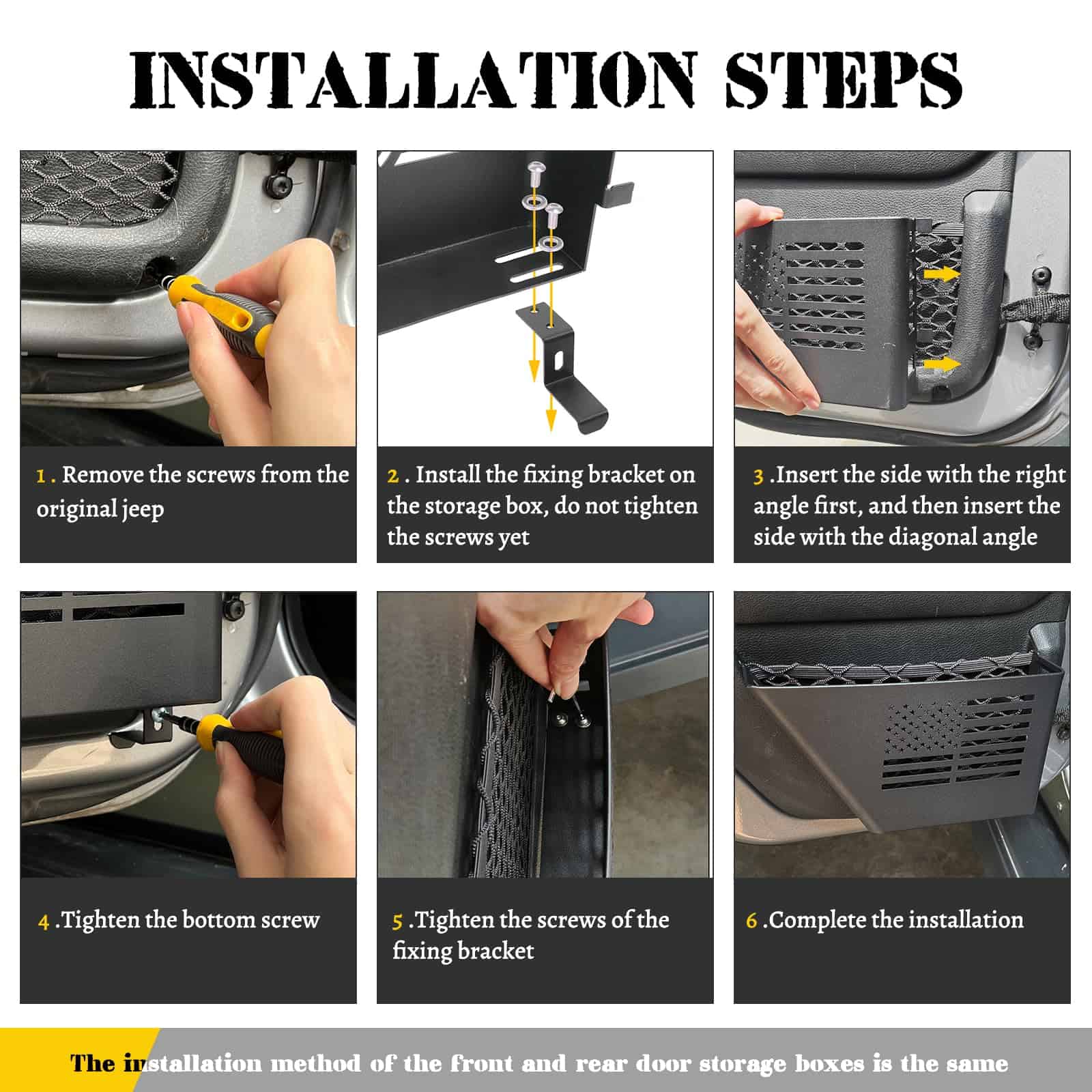 INSTALLATION STEPS

1 . Remove the screws from the original jeep

2 . Install the fixing bracket on the storage box, do not tighten the screws yet

3 .Insert the side with the right angle first, and then insert the side with the diagonal angle

4 .Tighten the bottom screw

5 .Tighten the screws of the fixing bracket

6 .Complete the installation

The installation method of the front and rear door storage boxes is the same