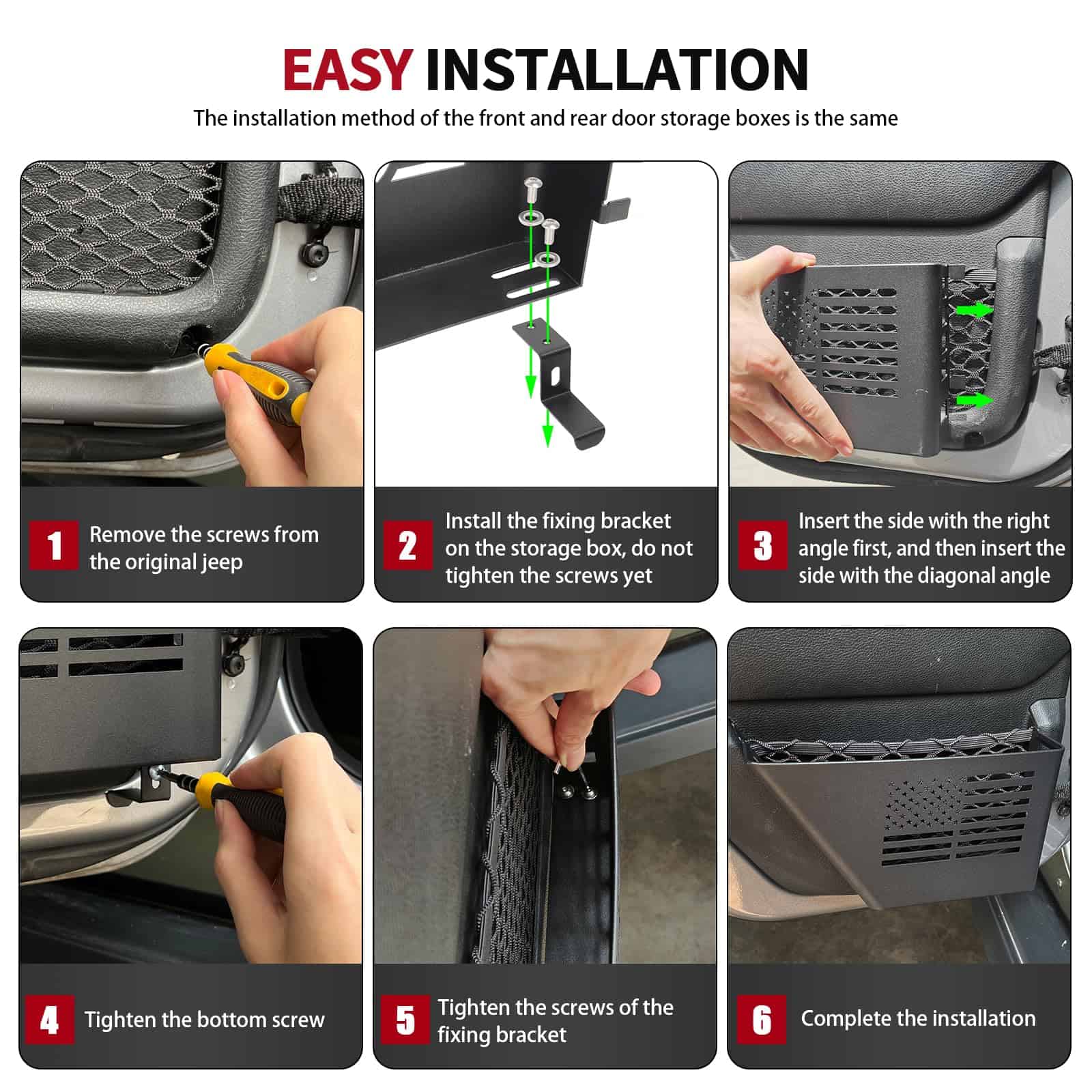 EASY INSTALLATION

The installation method of the front and rear door storage boxes is the same

1 Remove the screws from the original jeep

2 Install the fixing bracket on the storage box, do not tighten the screws yet

3 Insert the side with the right angle first, and then insert the side with the diagonal angle

4 Tighten the bottom screw

5 Tighten the screws of the fixing bracket

6 Complete the installation