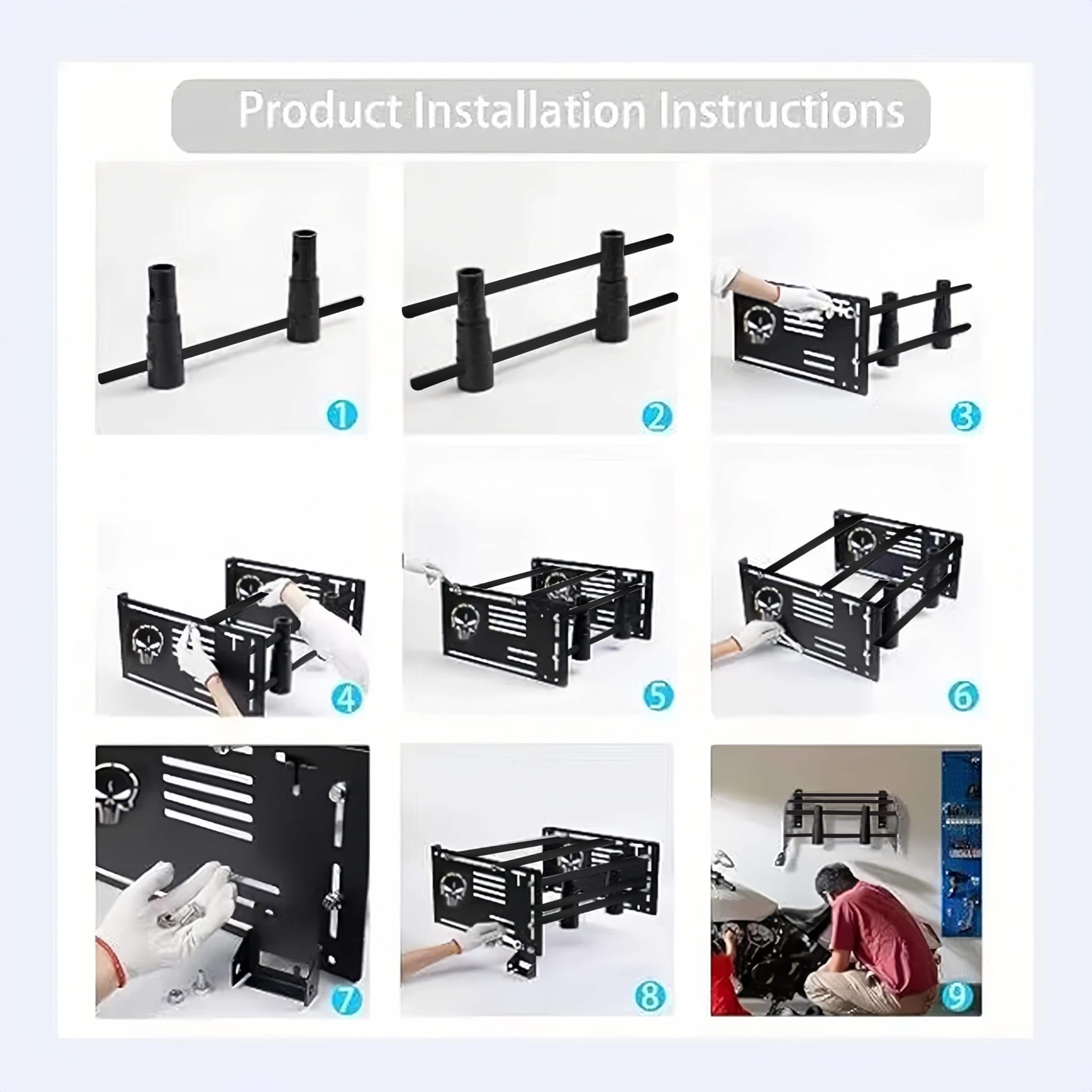 Product Installation Instructions

1

2

3

4

5

6

7

8

9