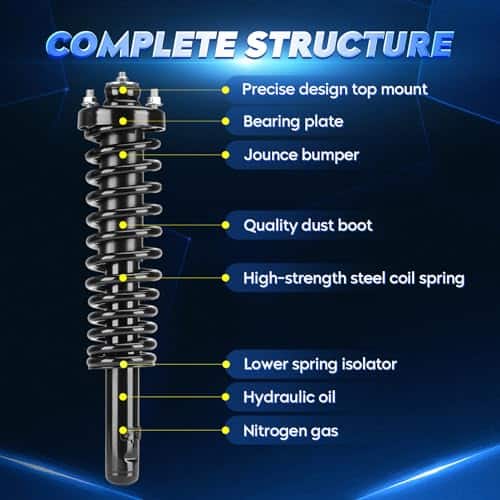 COMPLETE STRUCTURE

Precise design top mount

Bearing plate

Jounce bumper

Quality dust boot

High-strength steel coil spring

Lower spring isolator

Hydraulic oil

Nitrogen gas