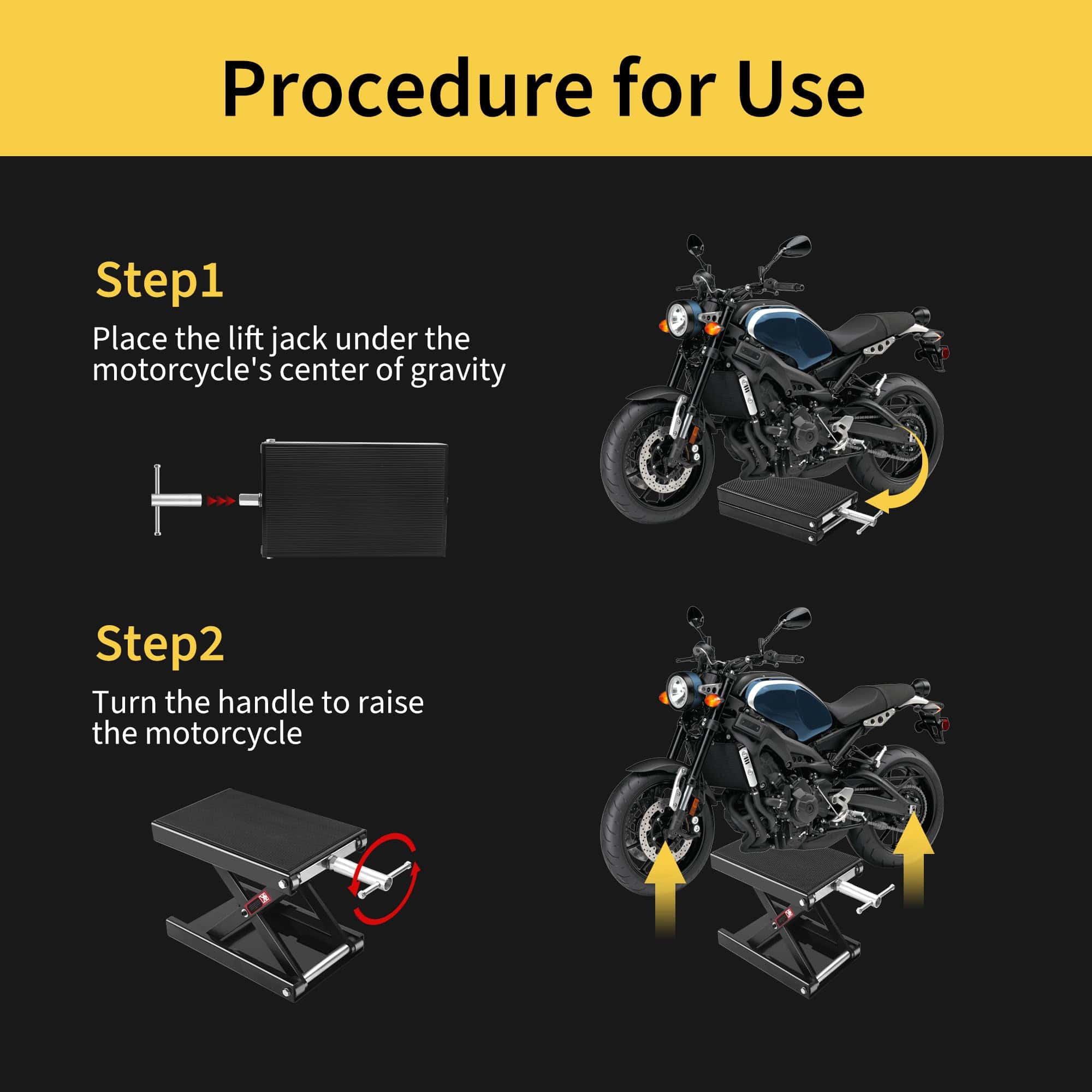 Procedure for Use

Step1

Place the lift jack under the motorcycle's center of gravity

Step2

Turn the handle to raise the motorcycle