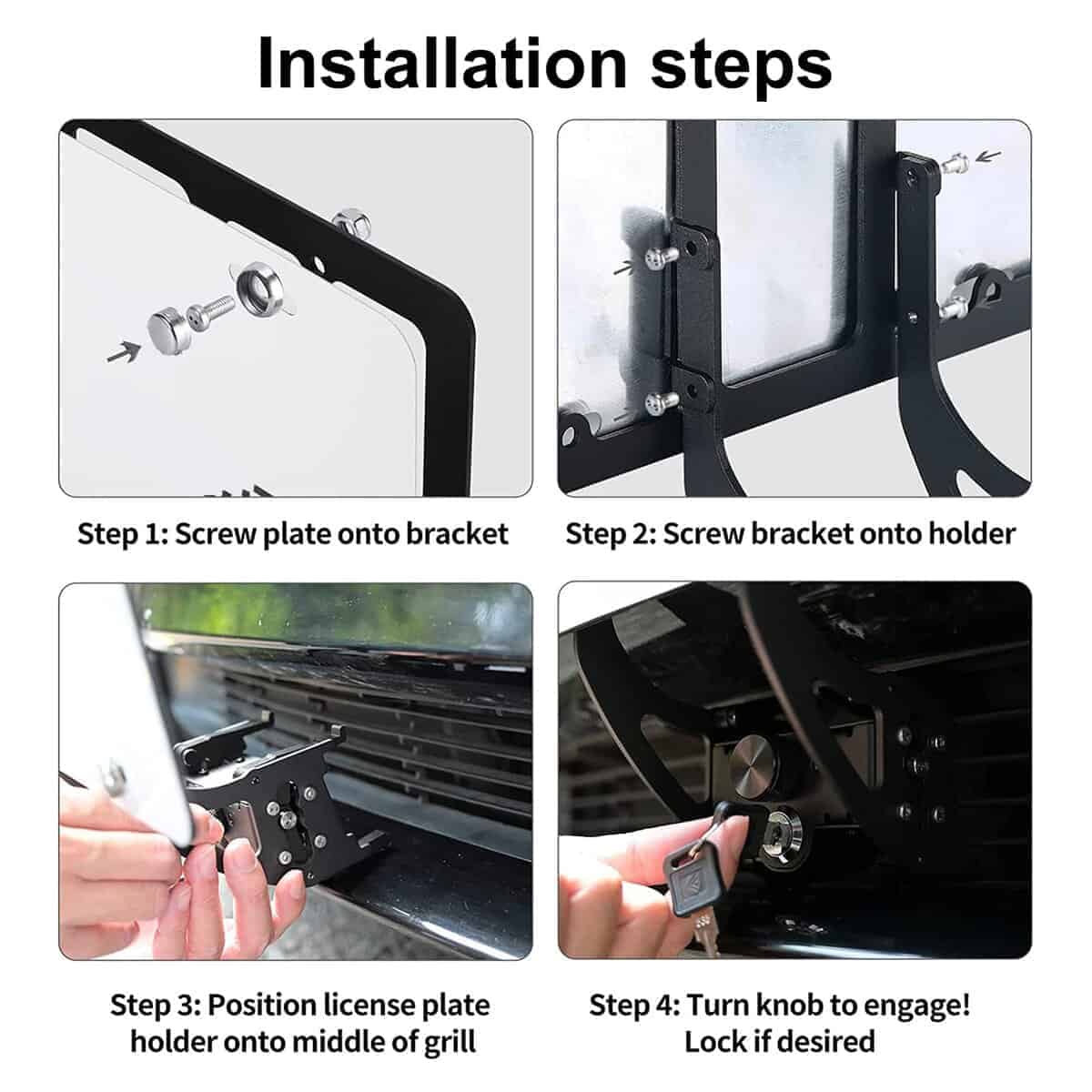 Installation steps

Step 1: Screw plate onto bracket

Step 2: Screw bracket onto holder

Step 3: Position license plate holder onto middle of grill

Step 4: Turn knob to engage! Lock if desired