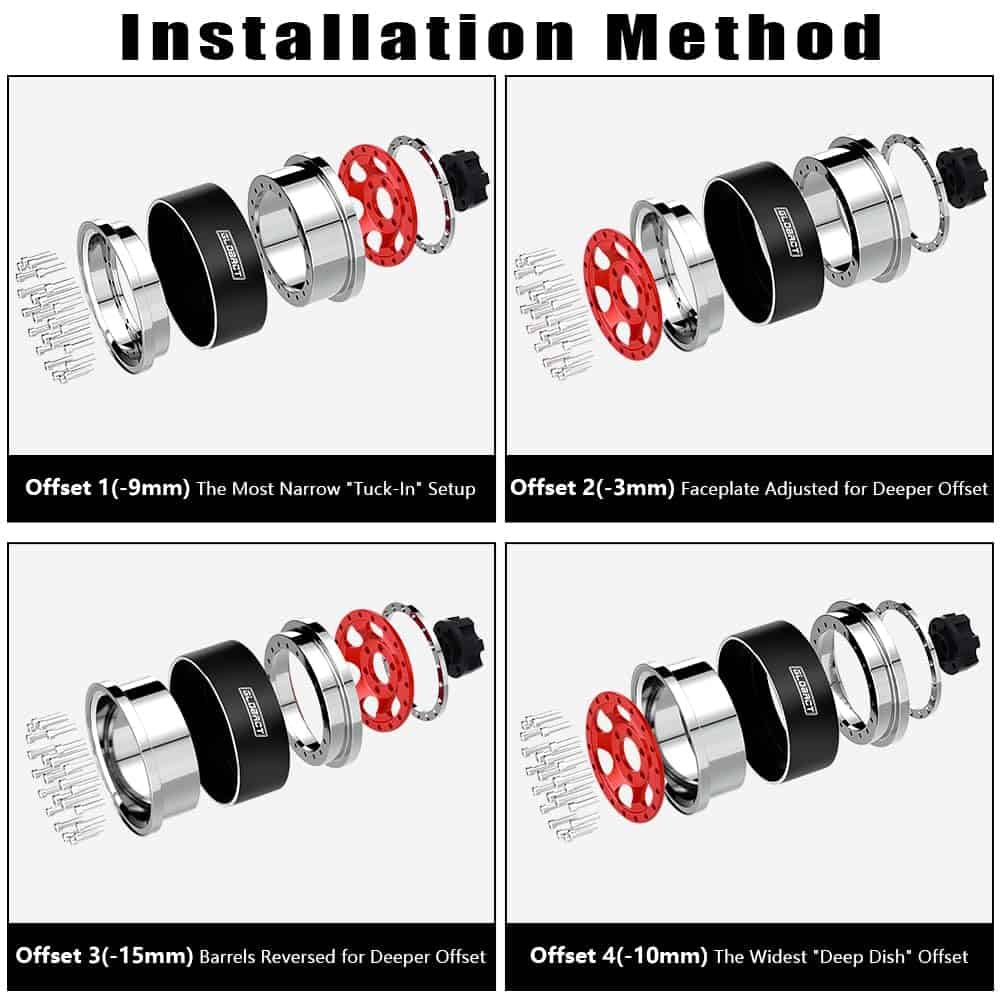 Installation Method

GLOBACT

Offset 1(-9mm) The Most Narrow "Tuck-In" Setup

GLOBACT

Offset 2(-3mm) Faceplate Adjusted for Deeper Offset

GLOBACT

Offset 3(-15mm) Barrels Reversed for Deeper Offset

GLOBACT

Offset 4(-10mm) The Widest "Deep Dish" Offset