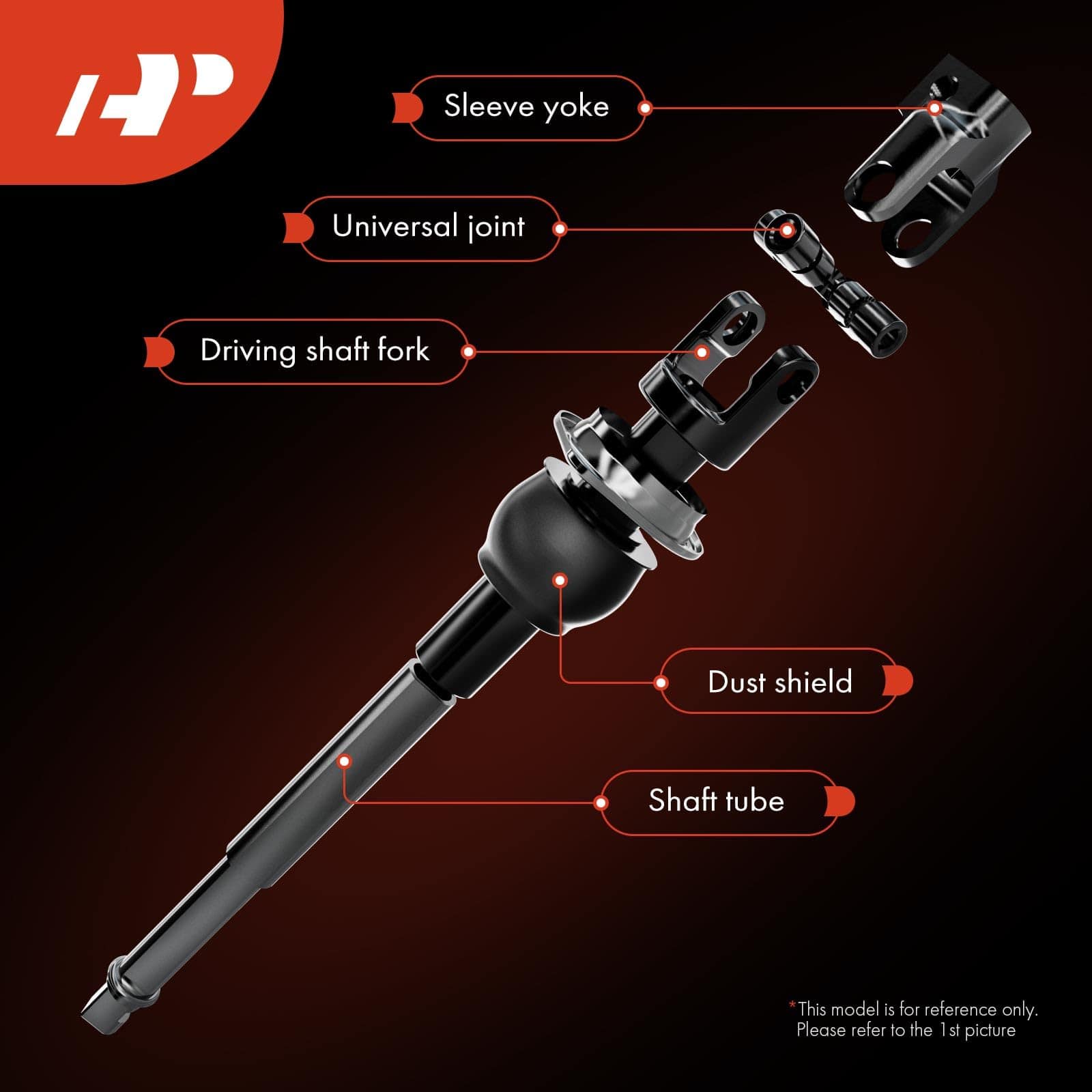 Sleeve yoke

Universal joint

Driving shaft fork

Dust shield

Shaft tube

*This model is for reference only. Please refer to the 1st picture