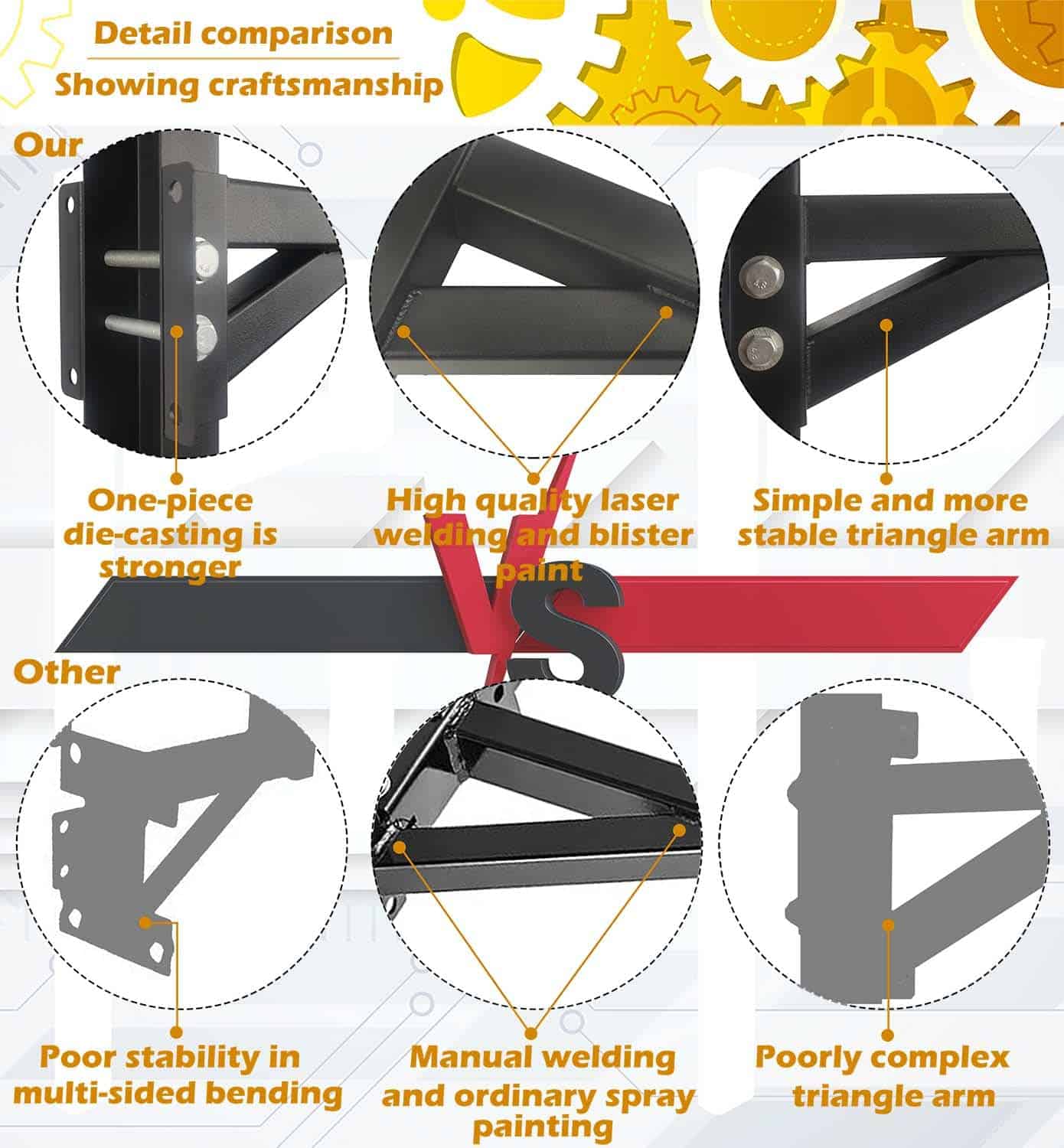 Detail comparison
Showing craftsmanship

Our

One-piece die-casting is stronger

High quality laser welding and blister paint

Simple and more stable triangle arm

VS

Other

Poor stability in multi-sided bending

Manual welding and ordinary spray painting

Poorly complex triangle arm