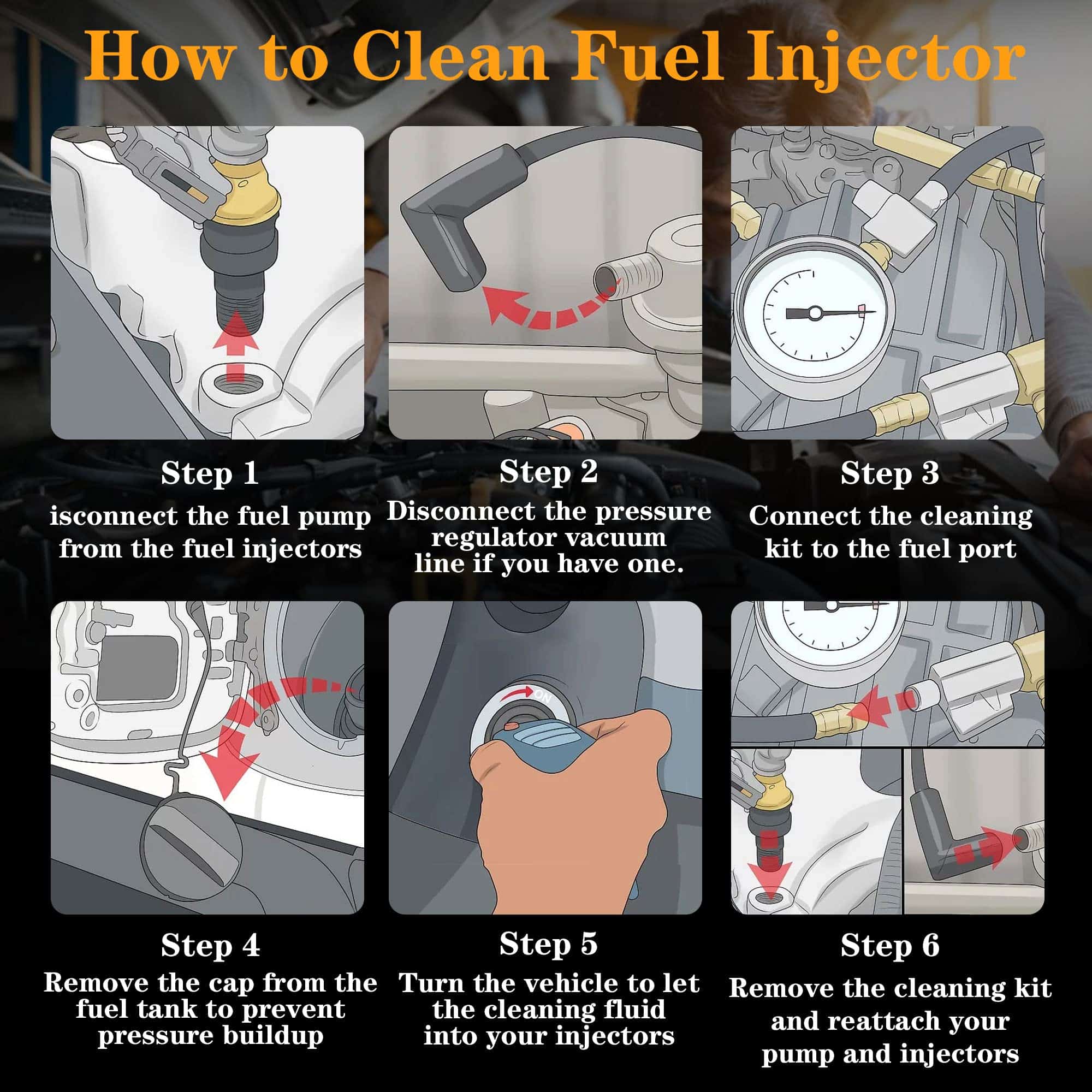 How to Clean Fuel Injector

Step 1
isconnect the fuel pump from the fuel injectors

Step 2
Disconnect the pressure regulator vacuum line if you have one.

Step 3
Connect the cleaning kit to the fuel port

ON

Step 4
Remove the cap from the fuel tank to prevent pressure buildup

Step 5
Turn the vehicle to let the cleaning fluid into your injectors

Step 6
Remove the cleaning kit and reattach your pump and injectors