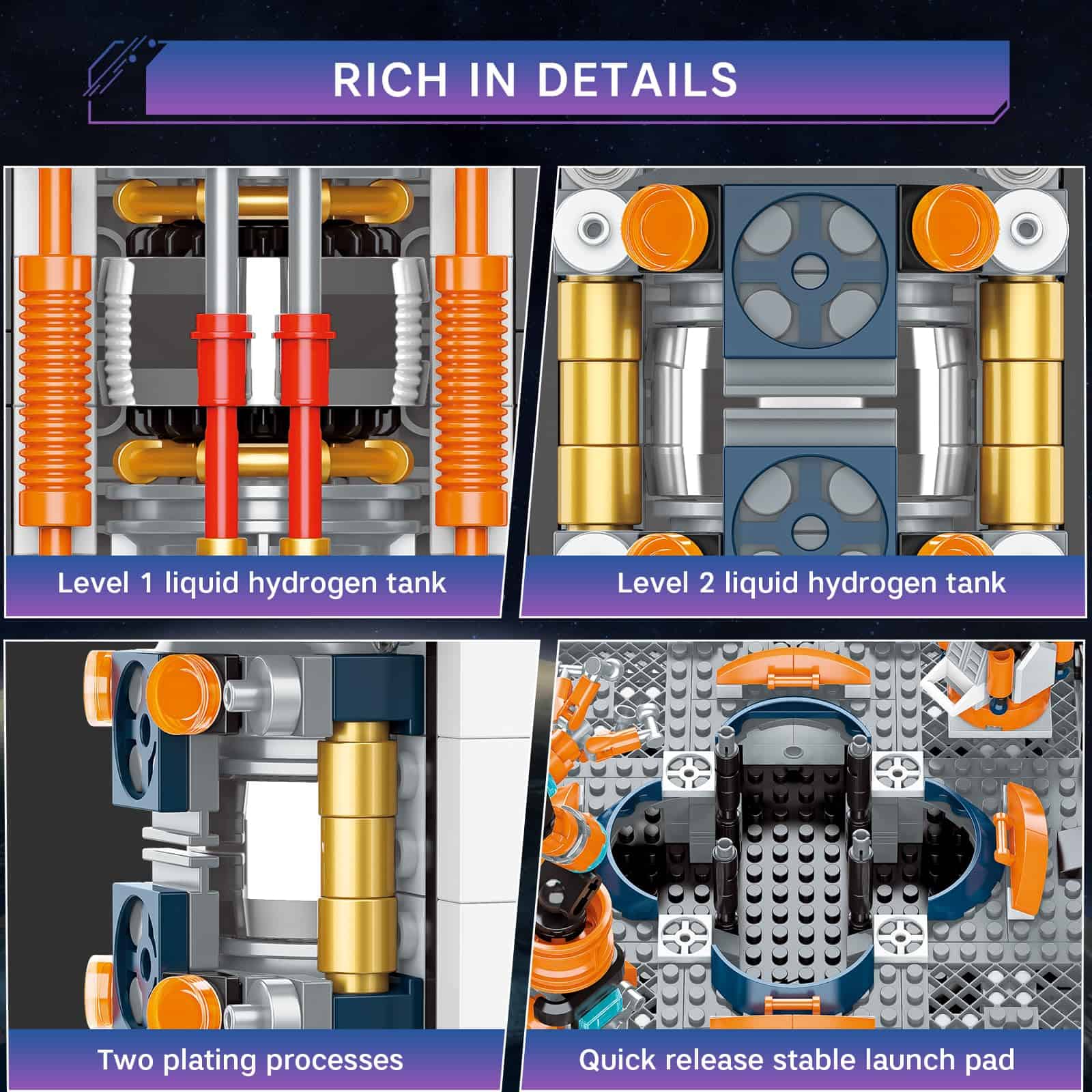 RICH IN DETAILS

Level 1 liquid hydrogen tank

Level 2 liquid hydrogen tank

Two plating processes

Quick release stable launch pad