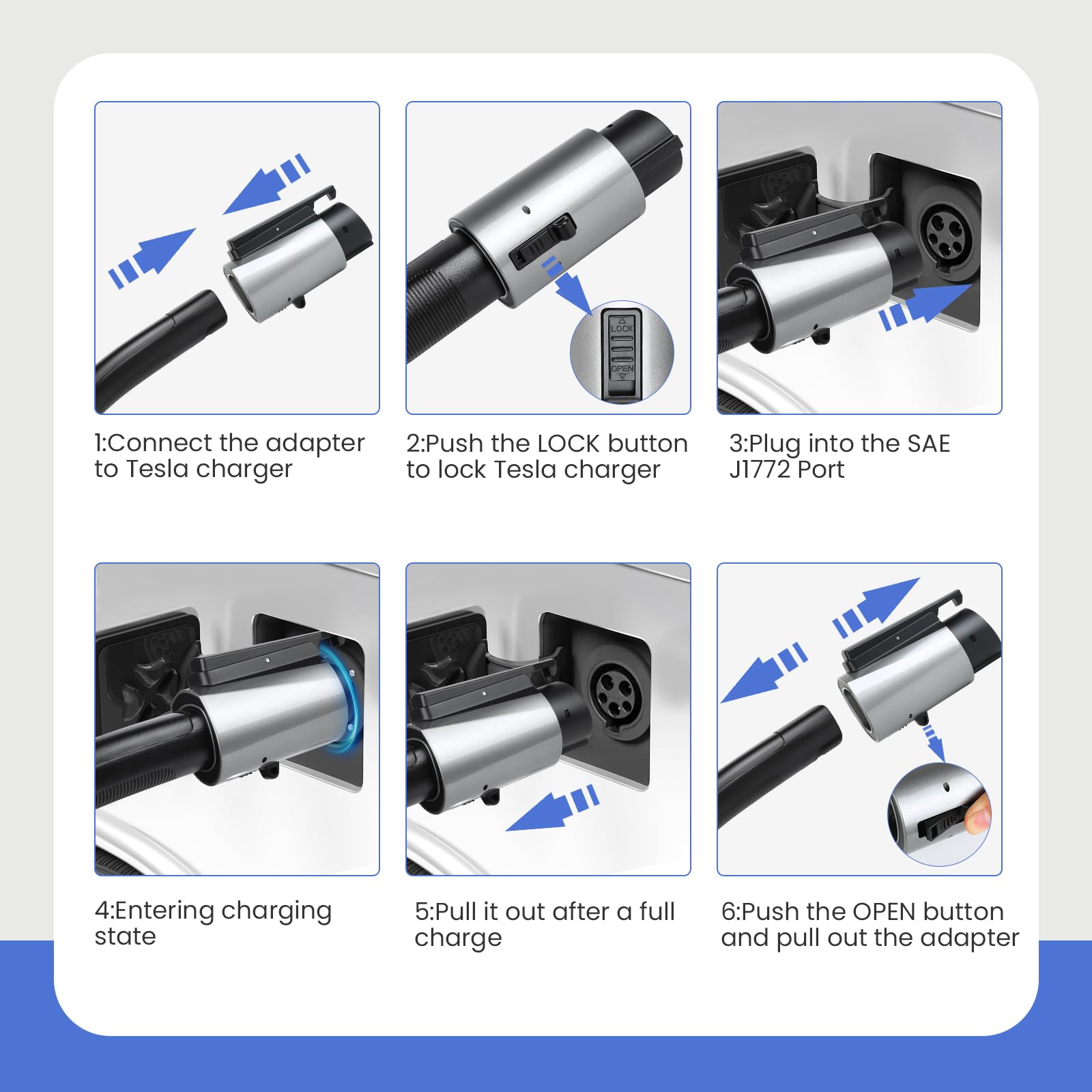 LOCK
OPEN

1:Connect the adapter to Tesla charger

2:Push the LOCK button to lock Tesla charger

3:Plug into the SAE J1772 Port

4:Entering charging state

5:Pull it out after a full charge

6:Push the OPEN button and pull out the adapter