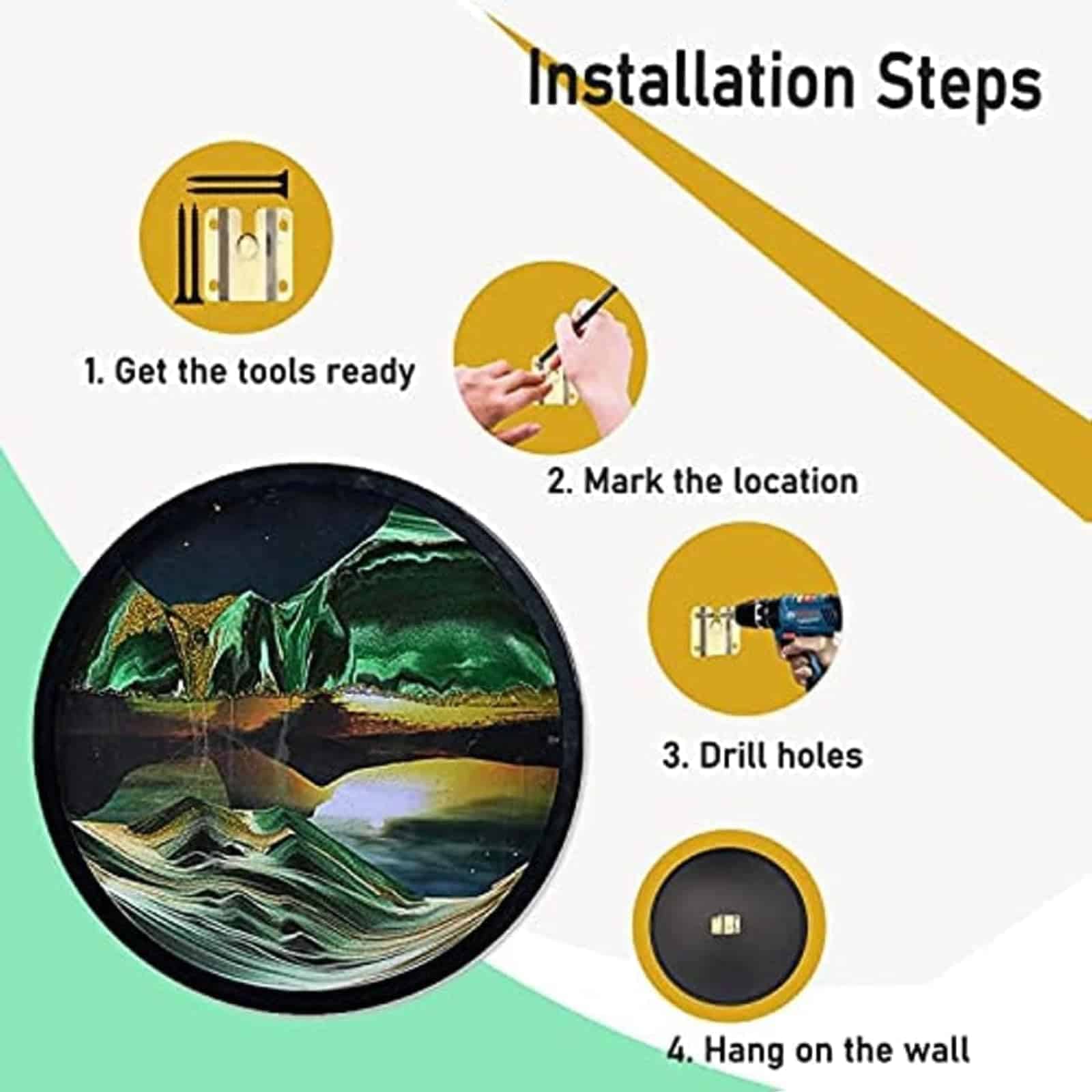 Installation Steps

1. Get the tools ready

2. Mark the location

3. Drill holes

4. Hang on the wall