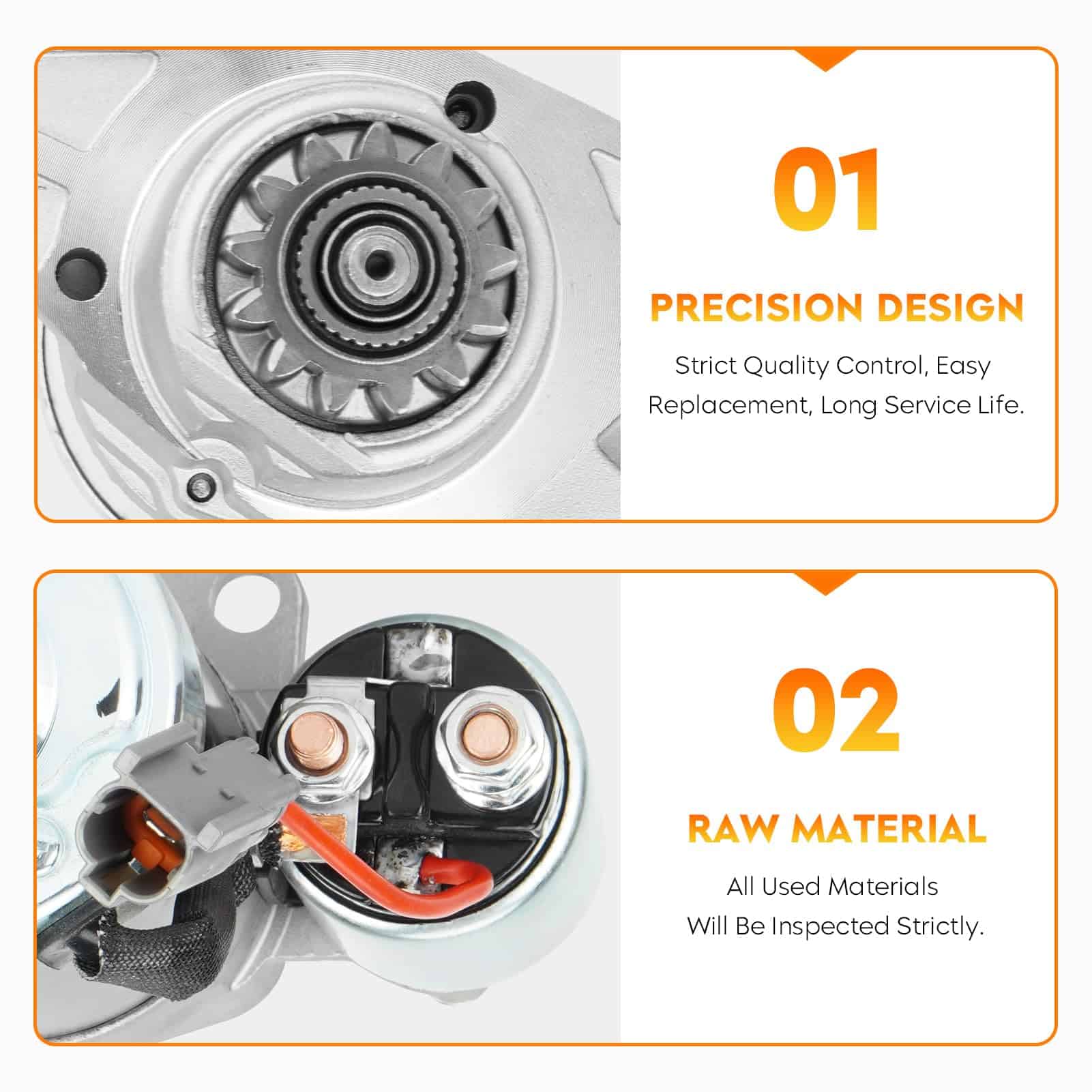 01

PRECISION DESIGN

Strict Quality Control, Easy Replacement, Long Service Life.

02

RAW MATERIAL

All Used Materials Will Be Inspected Strictly.