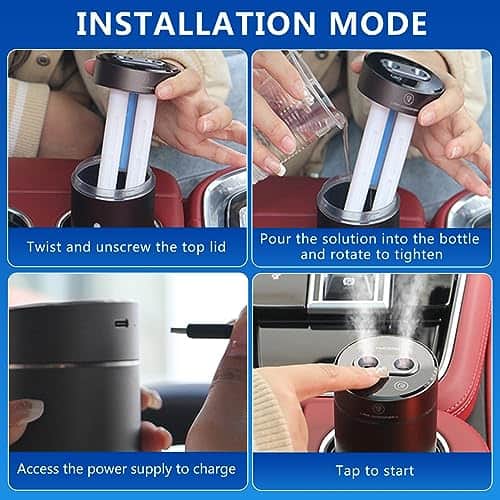 INSTALLATION MODE

Twist and unscrew the top lid

Pour the solution into the bottle and rotate to tighten

Access the power supply to charge

Tap to start