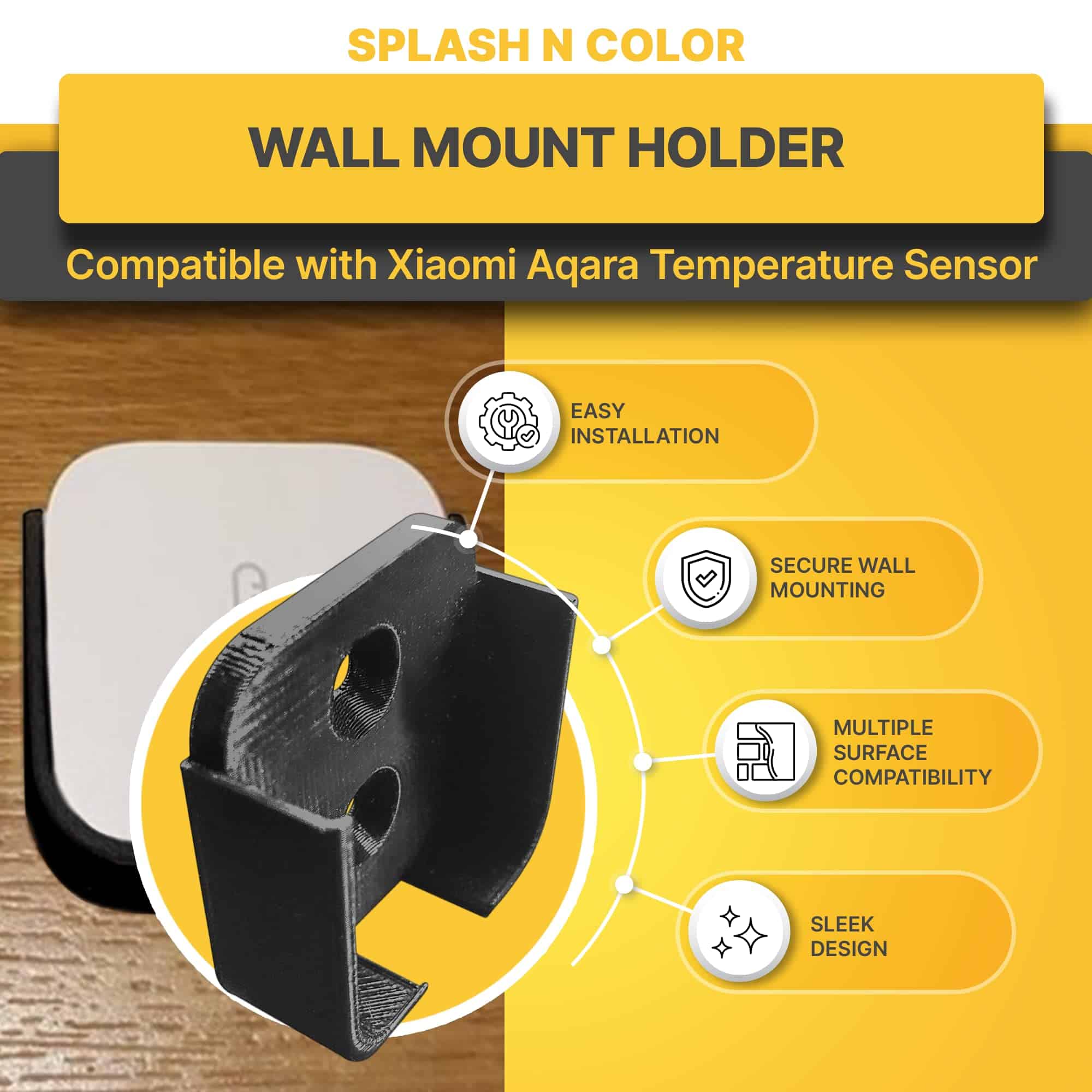 SPLASH N COLOR

WALL MOUNT HOLDER

Compatible with Xiaomi Aqara Temperature Sensor

EASY INSTALLATION

SECURE WALL MOUNTING

MULTIPLE SURFACE COMPATIBILITY

SLEEK DESIGN