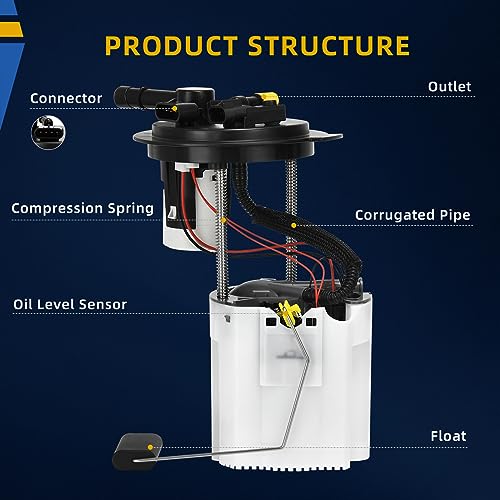 PRODUCT STRUCTURE

Connector

Outlet

Compression Spring

Corrugated Pipe

Oil Level Sensor

Float