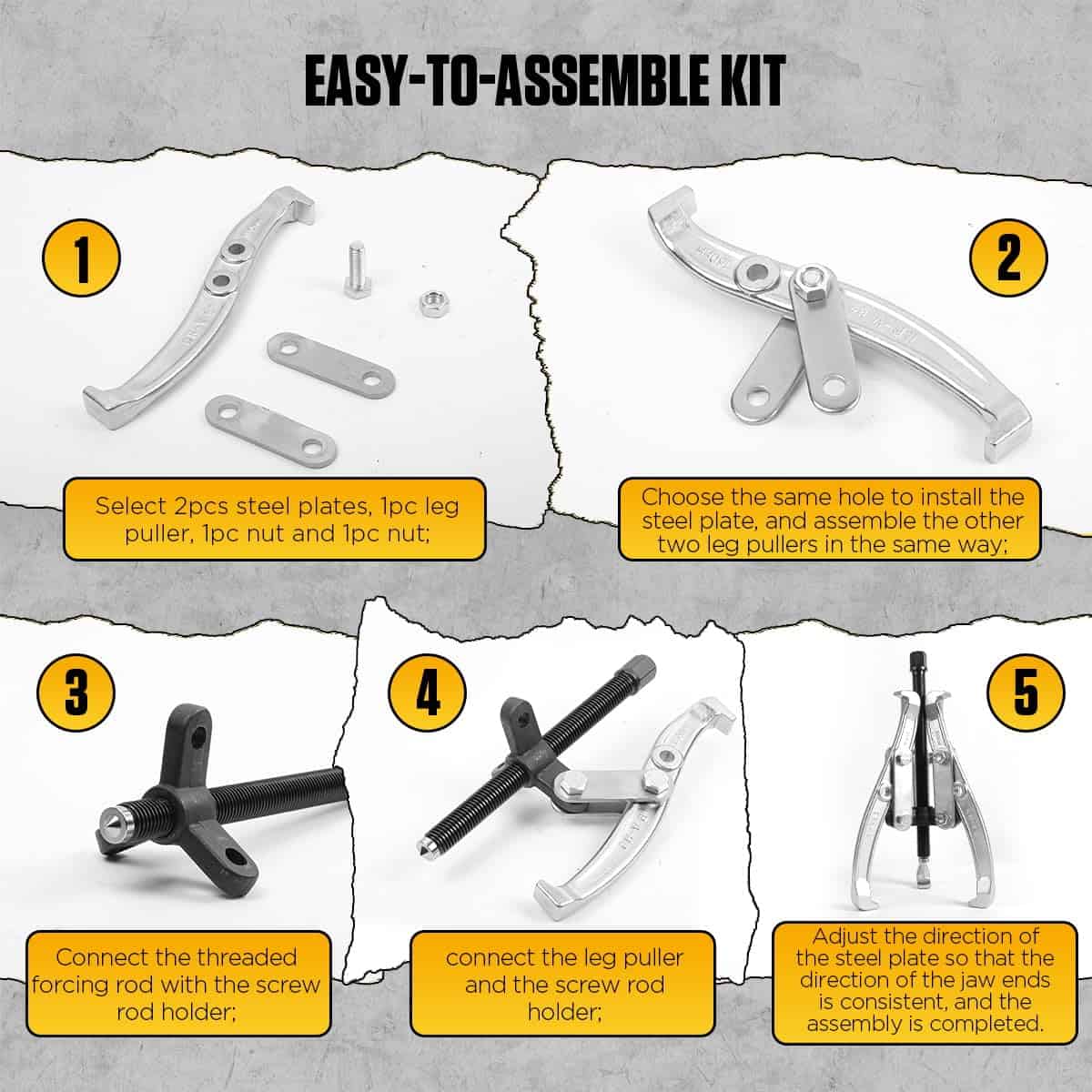 EASY-TO-ASSEMBLE KIT

1

Select 2pcs steel plates, 1pc leg puller, 1pc nut and 1pc nut;

2

Choose the same hole to install the steel plate, and assemble the other two leg pullers in the same way;

3

Connect the threaded forcing rod with the screw rod holder;

4

connect the leg puller and the screw rod holder;

5

Adjust the direction of the steel plate so that the direction of the jaw ends is consistent, and the assembly is completed.