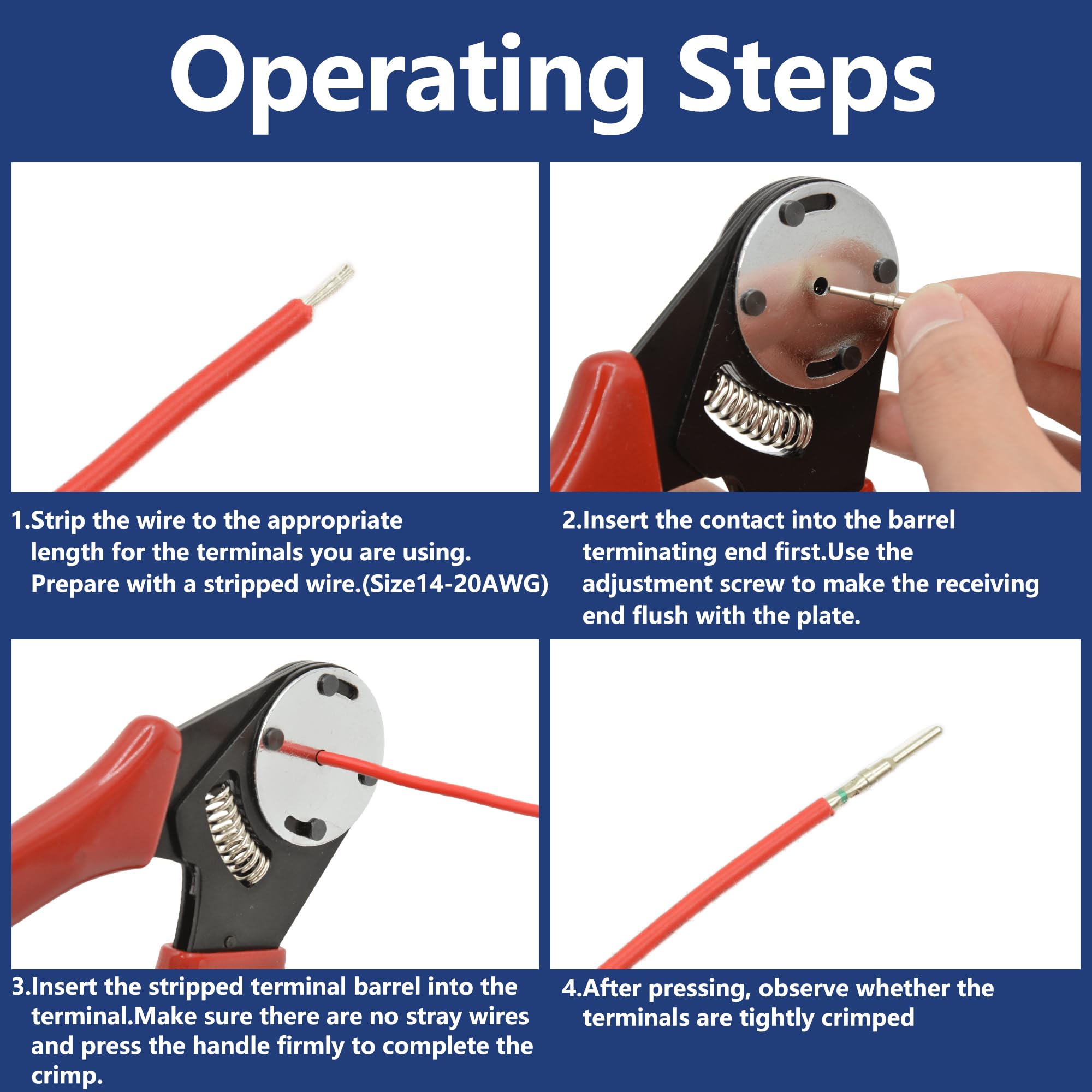 Operating Steps

1.Strip the wire to the appropriate length for the terminals you are using. Prepare with a stripped wire.(Size14-20AWG)

2.Insert the contact into the barrel terminating end first.Use the adjustment screw to make the receiving end flush with the plate.

3.Insert the stripped terminal barrel into the terminal.Make sure there are no stray wires and press the handle firmly to complete the crimp.

4.After pressing, observe whether the terminals are tightly crimped