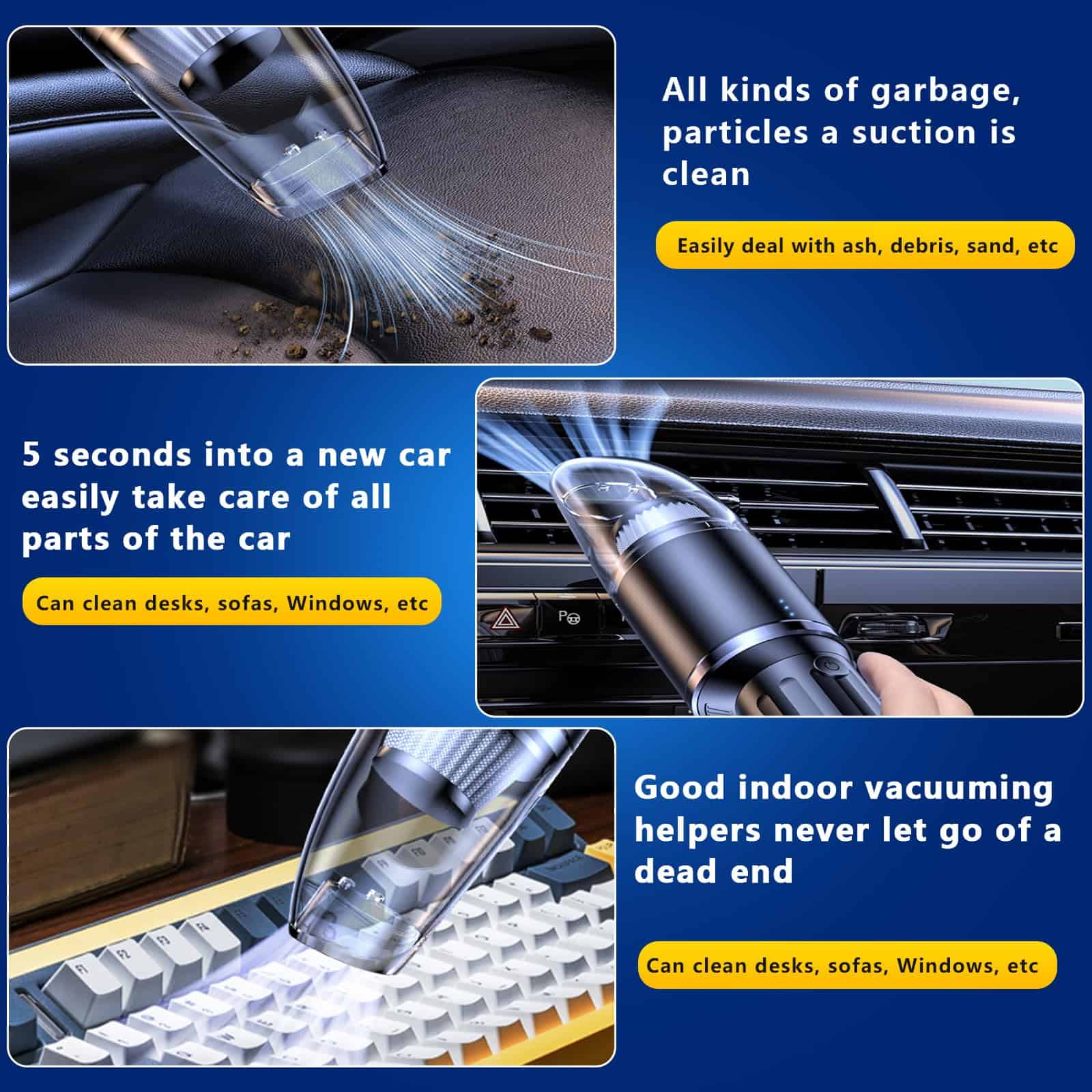 All kinds of garbage, particles a suction is clean

Easily deal with ash, debris, sand, etc

5 seconds into a new car easily take care of all parts of the car

Can clean desks, sofas, Windows, etc

Good indoor vacuuming helpers never let go of a dead end

Can clean desks, sofas, Windows, etc