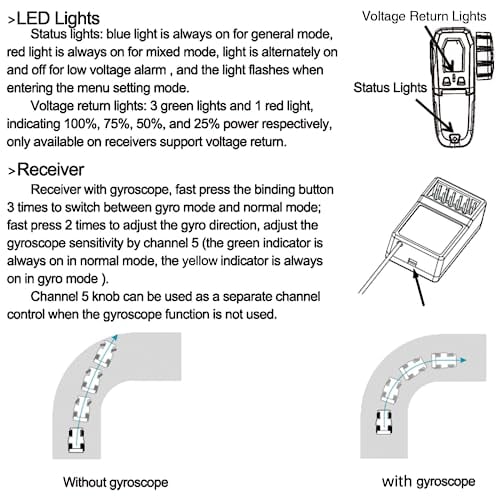 >LED Lights

Status lights: blue light is always on for general mode, red light is always on for mixed mode, light is alternately on and off for low voltage alarm , and the light flashes when entering the menu setting mode.

Voltage return lights: 3 green lights and 1 red light, indicating 100%, 75%, 50%, and 25% power respectively, only available on receivers support voltage return.

Voltage Return Lights

Status Lights

>Receiver

Receiver with gyroscope, fast press the binding button 3 times to switch between gyro mode and normal mode; fast press 2 times to adjust the gyro direction, adjust the gyroscope sensitivity by channel 5 (the green indicator is always on in normal mode, the yellow indicator is always on in gyro mode ).

Channel 5 knob can be used as a separate channel control when the gyroscope function is not used.

Without gyroscope

with gyroscope