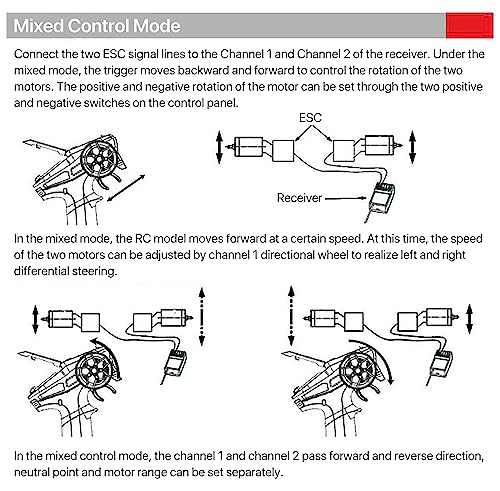 Mixed Control Mode

Connect the two ESC signal lines to the Channel 1 and Channel 2 of the receiver. Under the mixed mode, the trigger moves backward and forward to control the rotation of the two motors. The positive and negative rotation of the motor can be set through the two positive and negative switches on the control panel.

ESC

Receiver

In the mixed mode, the RC model moves forward at a certain speed. At this time, the speed of the two motors can be adjusted by channel 1 directional wheel to realize left and right differential steering.

In the mixed control mode, the channel 1 and channel 2 pass forward and reverse direction, neutral point and motor range can be set separately.