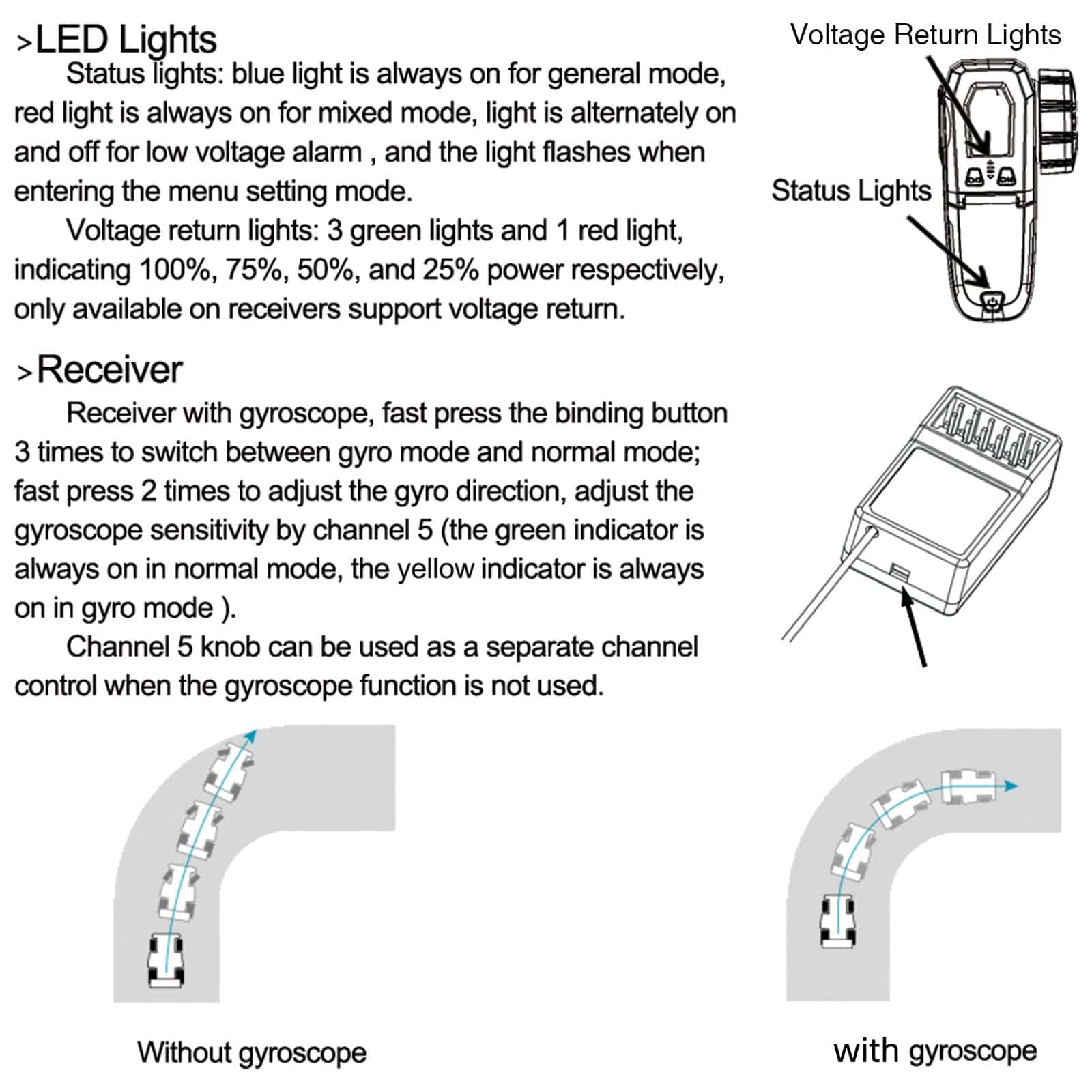 >LED Lights

Status lights: blue light is always on for general mode, red light is always on for mixed mode, light is alternately on and off for low voltage alarm , and the light flashes when entering the menu setting mode.

Voltage return lights: 3 green lights and 1 red light, indicating 100%, 75%, 50%, and 25% power respectively, only available on receivers support voltage return.

Voltage Return Lights

Status Lights

>Receiver

Receiver with gyroscope, fast press the binding button 3 times to switch between gyro mode and normal mode; fast press 2 times to adjust the gyro direction, adjust the gyroscope sensitivity by channel 5 (the green indicator is always on in normal mode, the yellow indicator is always on in gyro mode ).

Channel 5 knob can be used as a separate channel control when the gyroscope function is not used.

Without gyroscope

with gyroscope