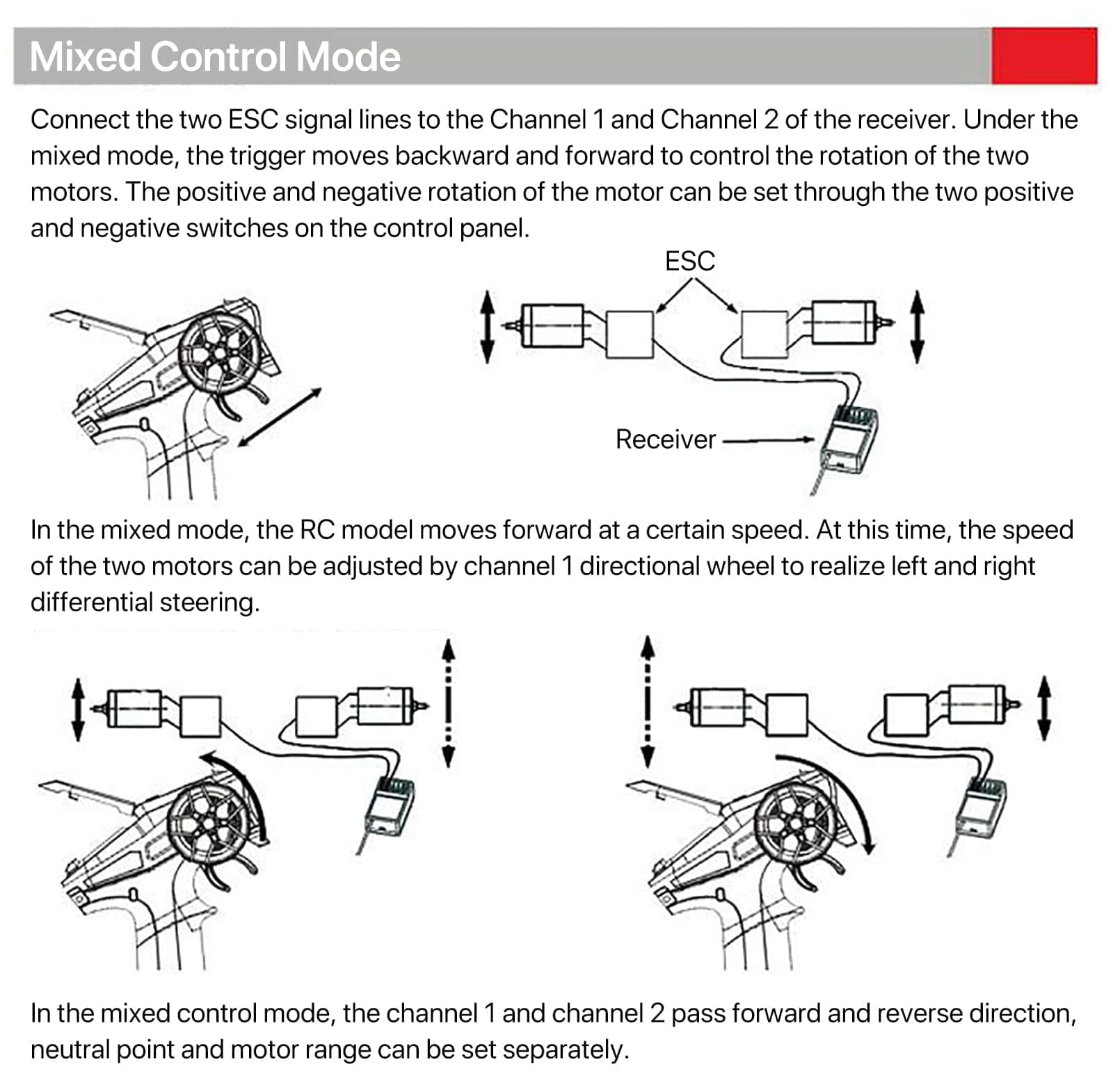 Mixed Control Mode

Connect the two ESC signal lines to the Channel 1 and Channel 2 of the receiver. Under the mixed mode, the trigger moves backward and forward to control the rotation of the two motors. The positive and negative rotation of the motor can be set through the two positive and negative switches on the control panel.

ESC

Receiver

In the mixed mode, the RC model moves forward at a certain speed. At this time, the speed of the two motors can be adjusted by channel 1 directional wheel to realize left and right differential steering.

In the mixed control mode, the channel 1 and channel 2 pass forward and reverse direction, neutral point and motor range can be set separately.