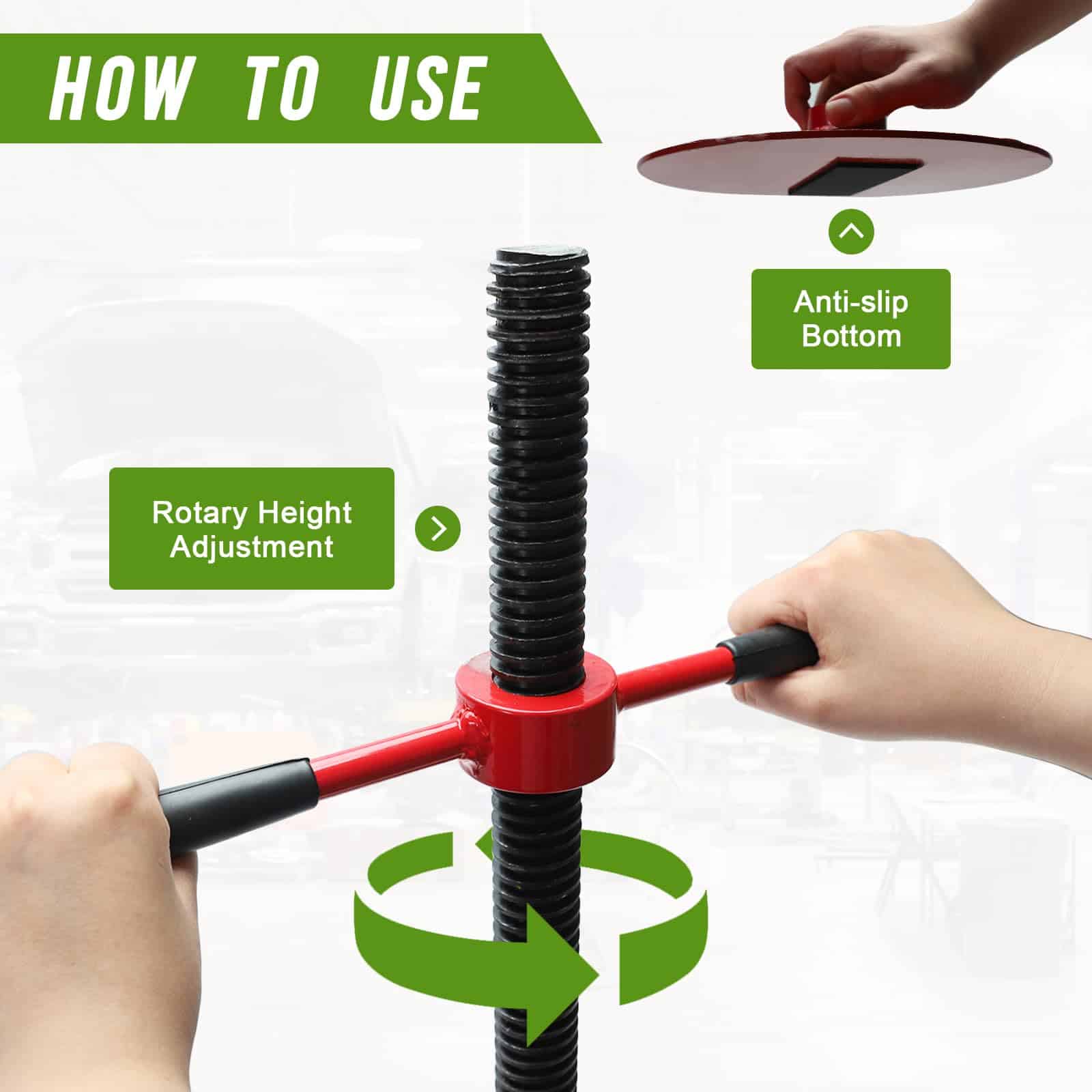 HOW TO USE

Anti-slip Bottom

Rotary Height Adjustment