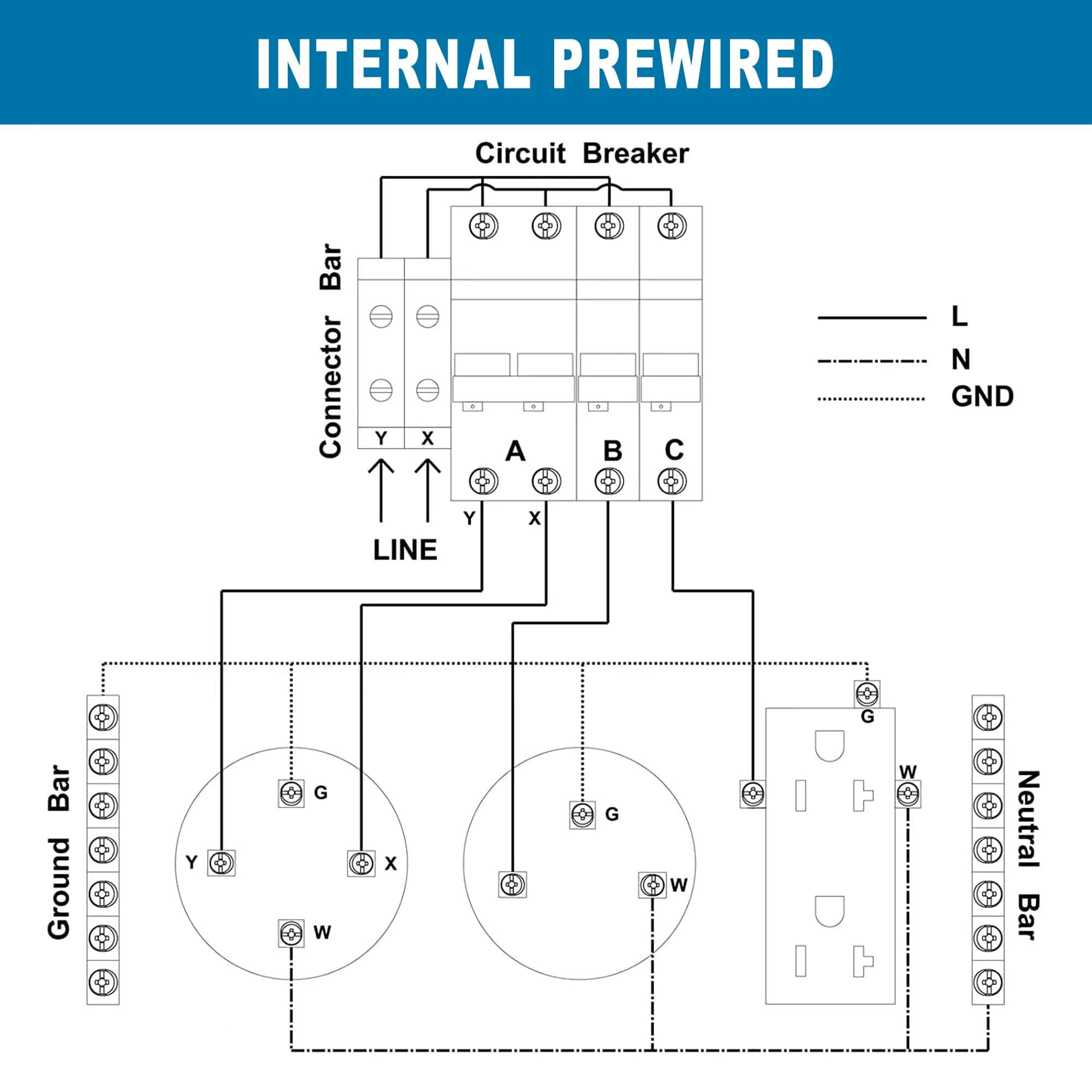 INTERNAL PREWIRED

Circuit Breaker

Connector Bar

L
N
GND

Y X

A B C

Y X

LINE

Ground Bar

G

Y X

W

G

W

G

W

Neutral Bar