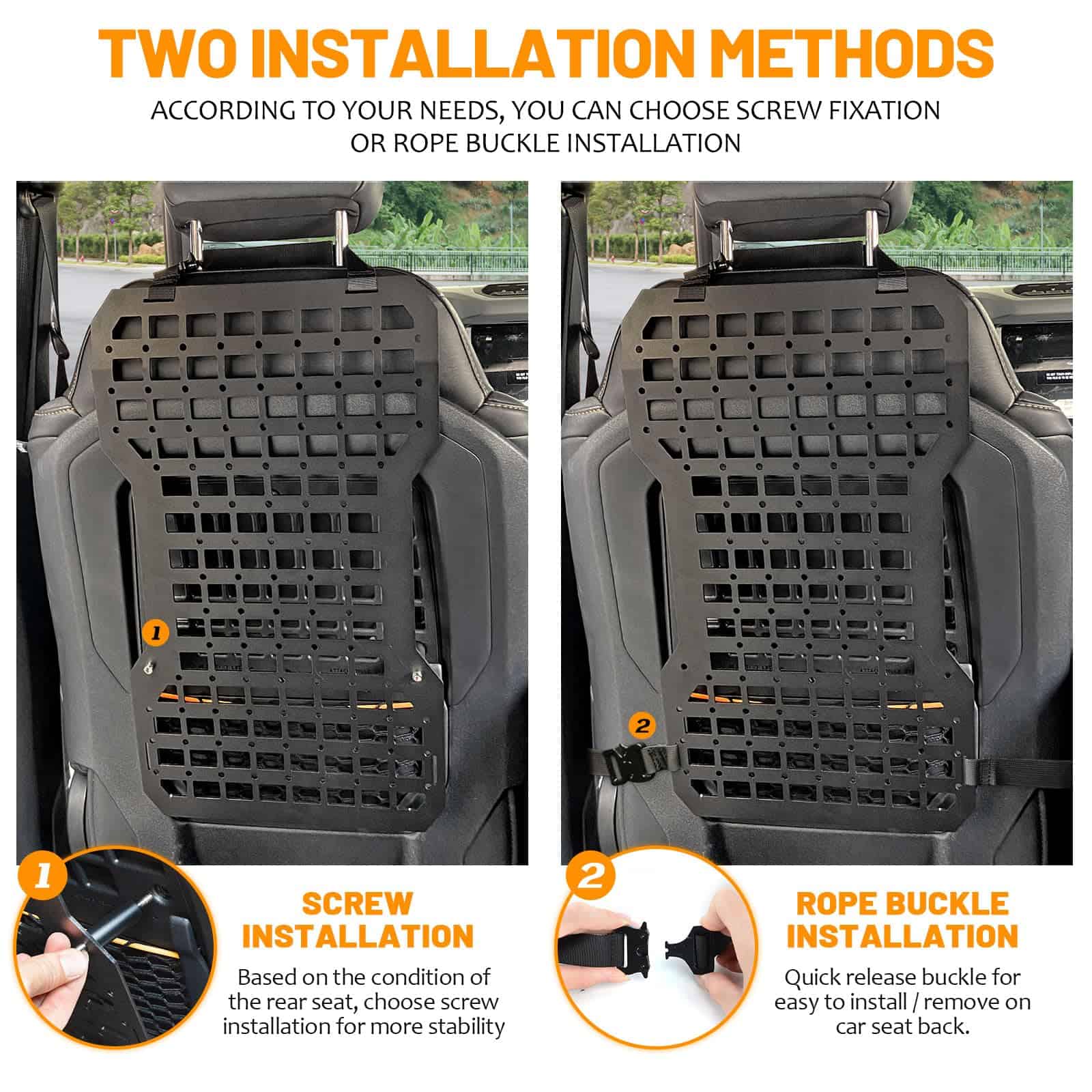 TWO INSTALLATION METHODS

ACCORDING TO YOUR NEEDS, YOU CAN CHOOSE SCREW FIXATION OR ROPE BUCKLE INSTALLATION

1

2

1

SCREW INSTALLATION

Based on the condition of the rear seat, choose screw installation for more stability

2

ROPE BUCKLE INSTALLATION

Quick release buckle for easy to install / remove on car seat back.