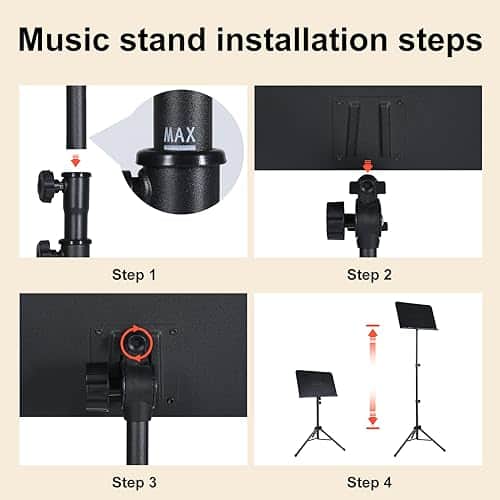 Music stand installation steps

MAX

Step 1

Step 2

Step 3

Step 4