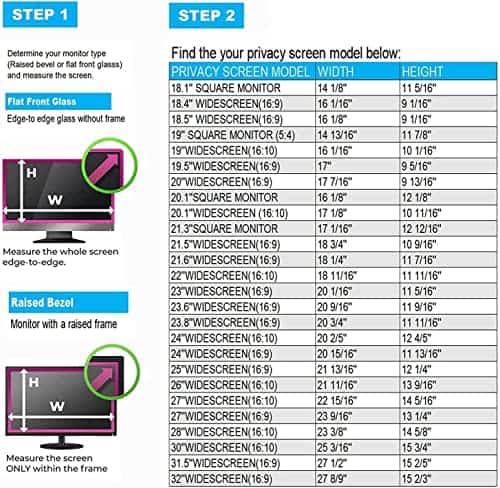 STEP 1

Determine your monitor type (Raised bevel or flat front glasss) and measure the screen.

Flat Front Glass

Edge-to edge glass without frame

H

W

Measure the whole screen edge-to-edge.

Raised Bezel

Monitor with a raised frame

H

W

Measure the screen ONLY within the frame

STEP 2

Find the your privacy screen model below:

| PRIVACY SCREEN MODEL | WIDTH | HEIGHT |
|---|---|---|
| 18.1" SQUARE MONITOR | 14 1/8" | 11 5/16" |
| 18.4" WIDESCREEN(16:9) | 16 1/16" | 9 1/16" |
| 18.5" WIDESCREEN(16:9) | 16 1/8" | 9 1/16" |
| 19" SQUARE MONITOR (5:4) | 14 13/16" | 11 7/8" |
| 19"WIDESCREEN(16:10) | 16 1/16" | 10 1/16" |
| 19.5"WIDESCREEN(16:9) | 17" | 9 5/16" |
| 20"WIDESCREEN(16:9) | 17 7/16" | 9 13/16" |
| 20.1"SQUARE MONITOR | 16 1/8" | 12 1/8" |
| 20.1"WIDESCREEN (16:10) | 17 1/8" | 10 11/16" |
| 21.3"SQUARE MONITOR | 17 1/16" | 12 12/16" |
| 21.5"WIDESCREEN(16:9) | 18 3/4" | 10 9/16" |
| 21.6"WIDESCREEN(16:9) | 18 1/4" | 11 7/16" |
| 22"WIDESCREEN(16:10) | 18 11/16" | 11 11/16" |
| 23"WIDESCREEN(16:9) | 20 1/16" | 11 5/16" |
| 23.6"WIDESCREEN(16:9) | 20 9/16" | 11 9/16" |
| 23.8"WIDESCREEN(16:9) | 20 3/4" | 11 11/16" |
| 24"WIDESCREEN(16:10) | 20 2/5" | 12 4/5" |
| 24"WIDESCREEN(16:9) | 20 15/16" | 11 13/16" |
| 25"WIDESCREEN(16:9) | 21 13/16" | 12 1/4" |
| 26"WIDESCREEN(16:10) | 21 11/16" | 13 9/16" |
| 27"WIDESCREEN(16:10) | 22 15/16" | 14 5/16" |
| 27"WIDESCREEN(16:9) | 23 9/16" | 13 1/4" |
| 28"WIDESCREEN(16:10) | 23 3/8" | 14 5/8" |
| 30"WIDESCREEN(16:10) | 25 3/16" | 15 3/4" |
| 31.5"WIDESCREEN(16:9) | 27 1/2" | 15 2/5" |
| 32"WIDESCREEN(16:9) | 27 8/9" | 15 2/3" |