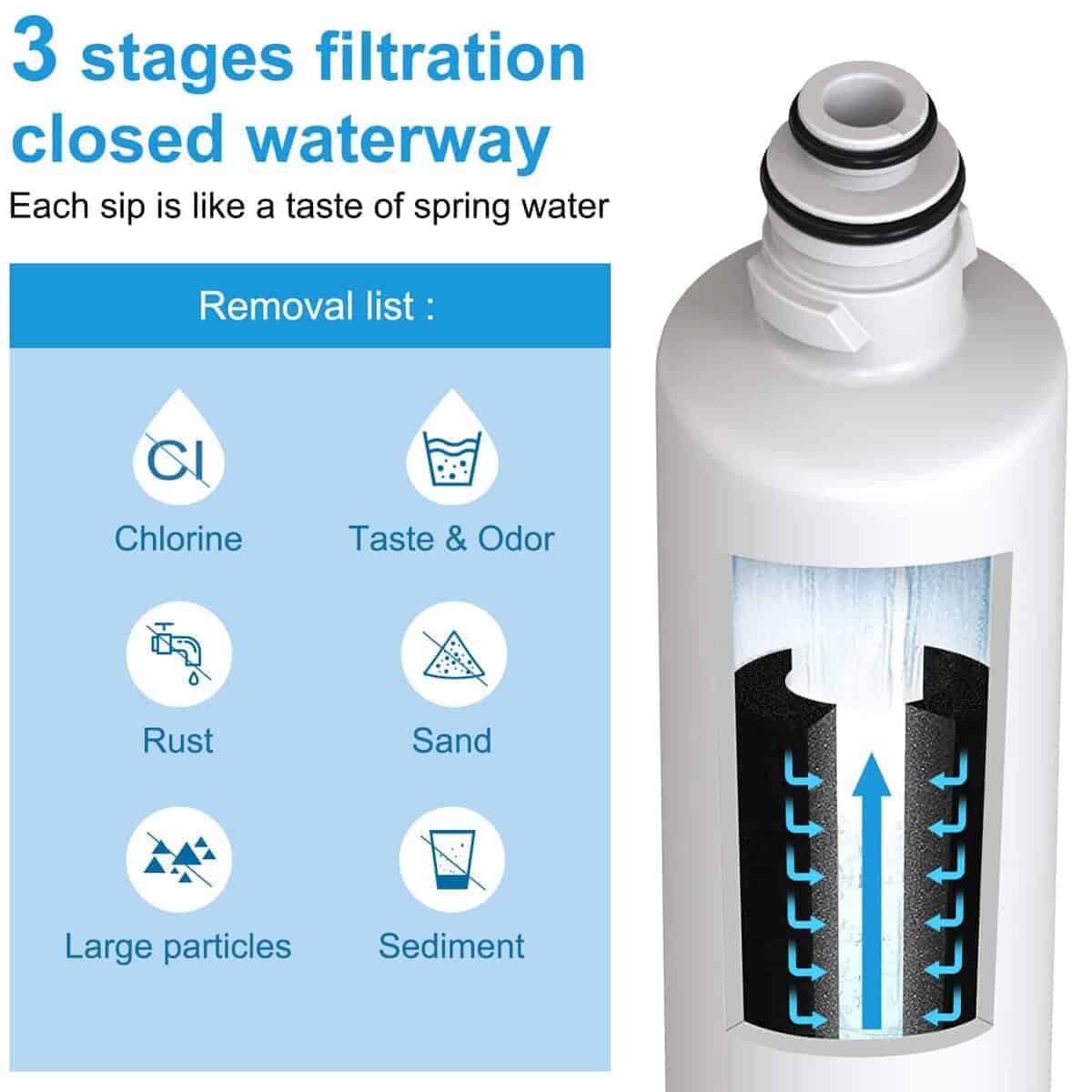 3 stages filtration closed waterway

Each sip is like a taste of spring water

Removal list :

Cl

Chlorine

Taste & Odor

Rust

Sand

Large particles

Sediment