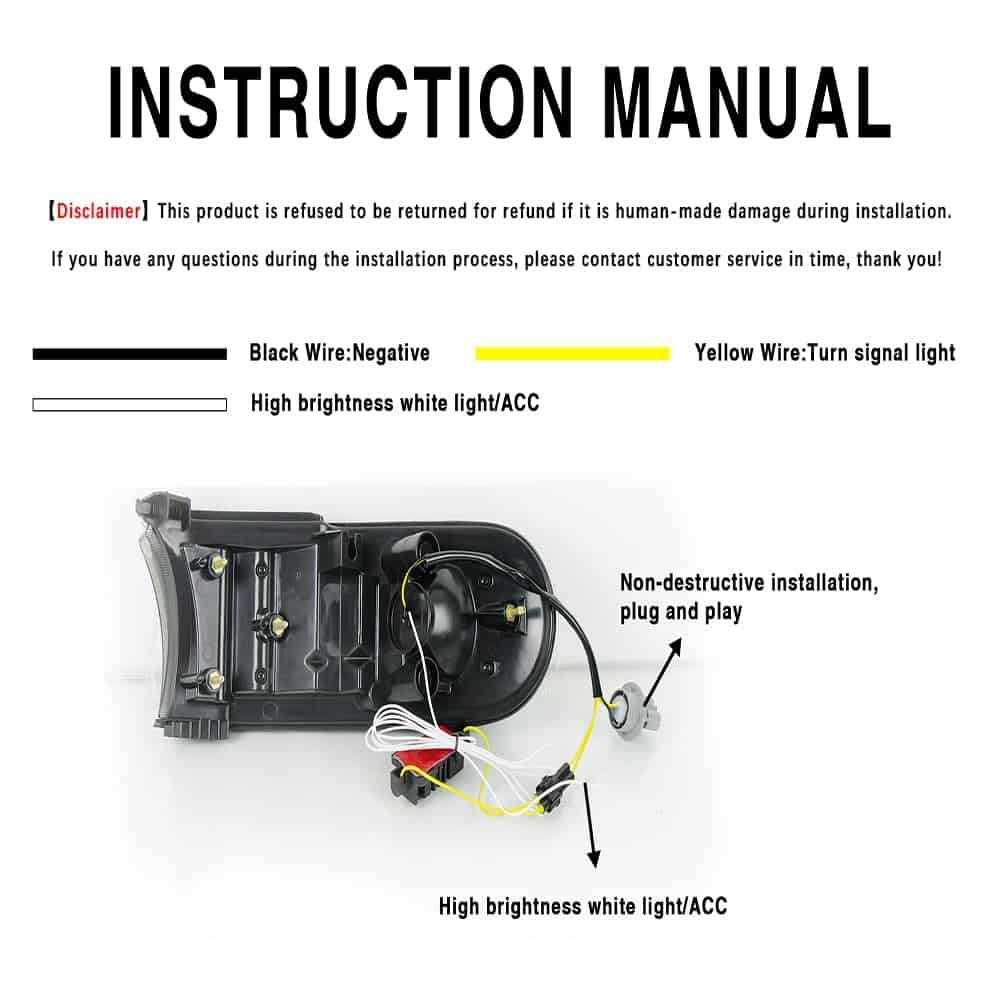 INSTRUCTION MANUAL

【Disclaimer】This product is refused to be returned for refund if it is human-made damage during installation.

If you have any questions during the installation process, please contact customer service in time, thank you!

Black Wire:Negative

Yellow Wire:Turn signal light

High brightness white light/ACC

Non-destructive installation, plug and play

High brightness white light/ACC