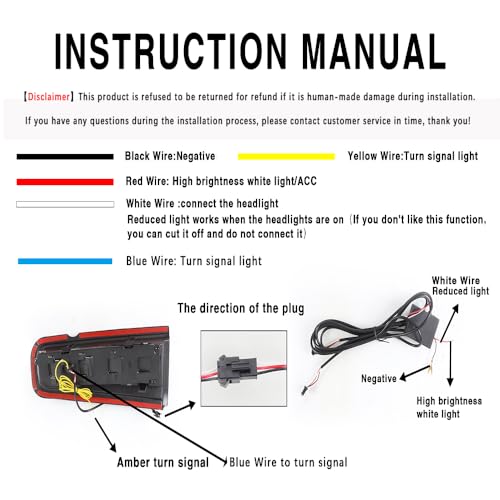 INSTRUCTION MANUAL

【Disclaimer】This product is refused to be returned for refund if it is human-made damage during installation.

If you have any questions during the installation process, please contact customer service in time, thank you!

Black Wire:Negative

Yellow Wire:Turn signal light

Red Wire: High brightness white light/ACC

White Wire :connect the headlight
Reduced light works when the headlights are on（If you don't like this function, you can cut it off and do not connect it）

Blue Wire: Turn signal light

The direction of the plug

White Wire
Reduced light

Negative

High brightness
white light

Amber turn signal

Blue Wire to turn signal